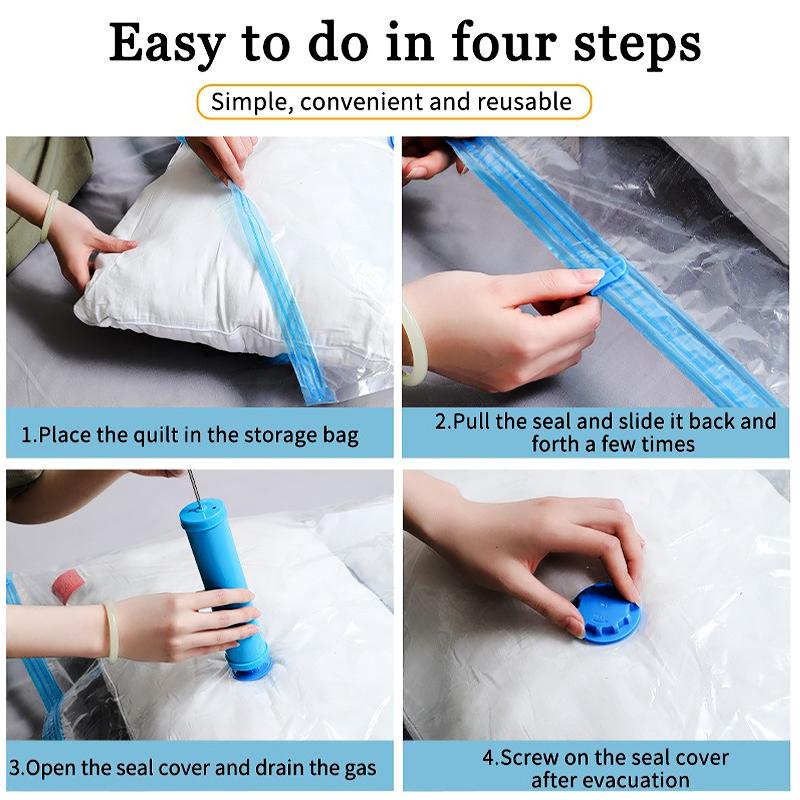 Easy to do in four steps

Simple, convenient and reusable

1.Place the quilt in the storage bag

2.Pull the seal and slide it back and forth a few times

3.Open the seal cover and drain the gas

4.Screw on the seal cover after evacuation