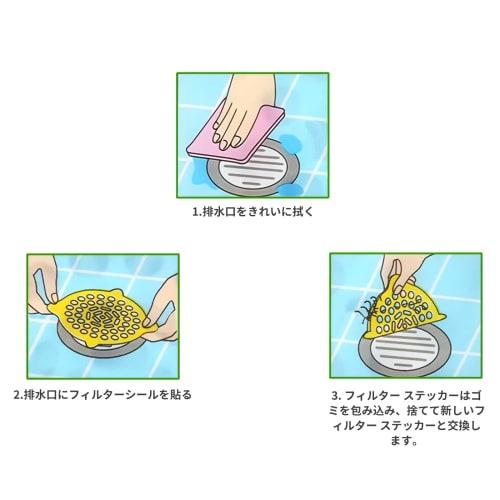 1.排水口をきれいに拭く

2.排水口にフィルターシールを貼る

3. フィルター ステッカーはゴミを包み込み、捨てて新しいフィルター ステッカーと交換します。