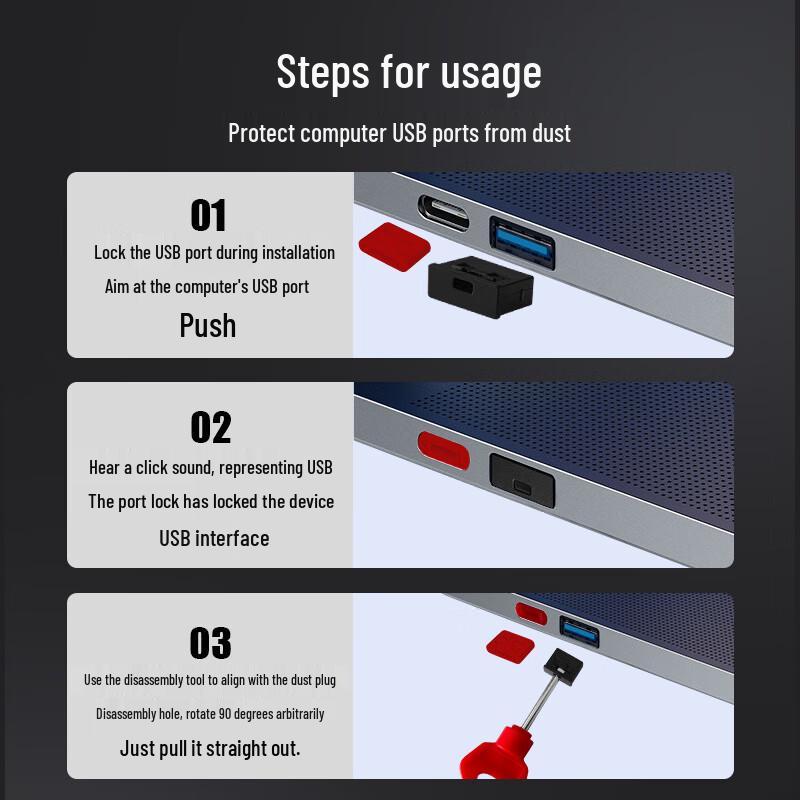 Steps for usage

Protect computer USB ports from dust

01

Lock the USB port during installation

Aim at the computer's USB port

Push

02

Hear a click sound, representing USB

The port lock has locked the device

USB interface

03

Use the disassembly tool to align with the dust plug

Disassembly hole, rotate 90 degrees arbitrarily

Just pull it straight out.