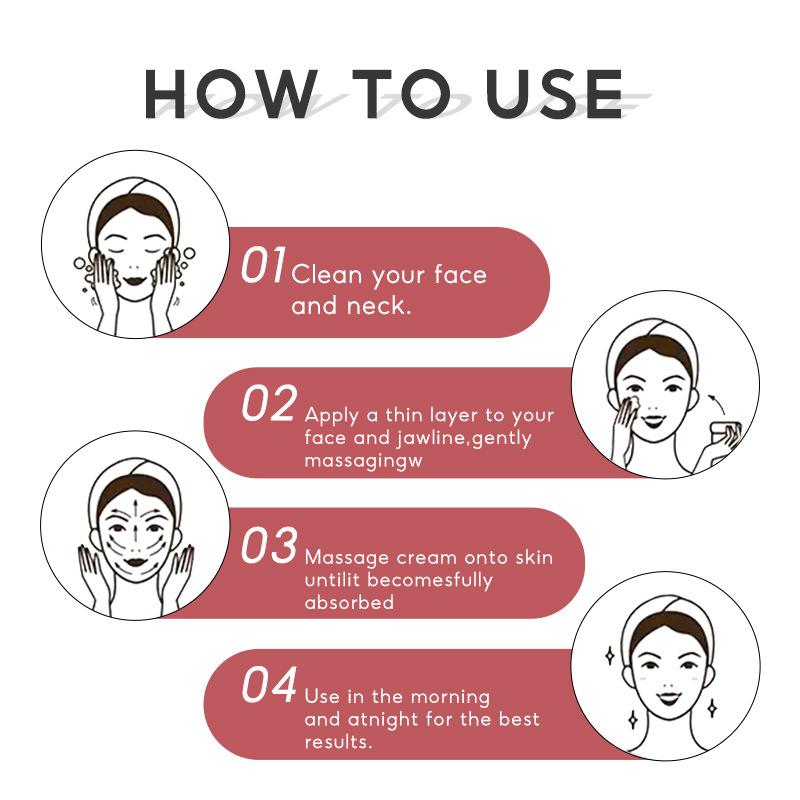 HOW TO USE

01 Clean your face and neck.

02 Apply a thin layer to your face and jawline,gently massagingw

03 Massage cream onto skin untilit becomesfully absorbed

04 Use in the morning and atnight for the best results.