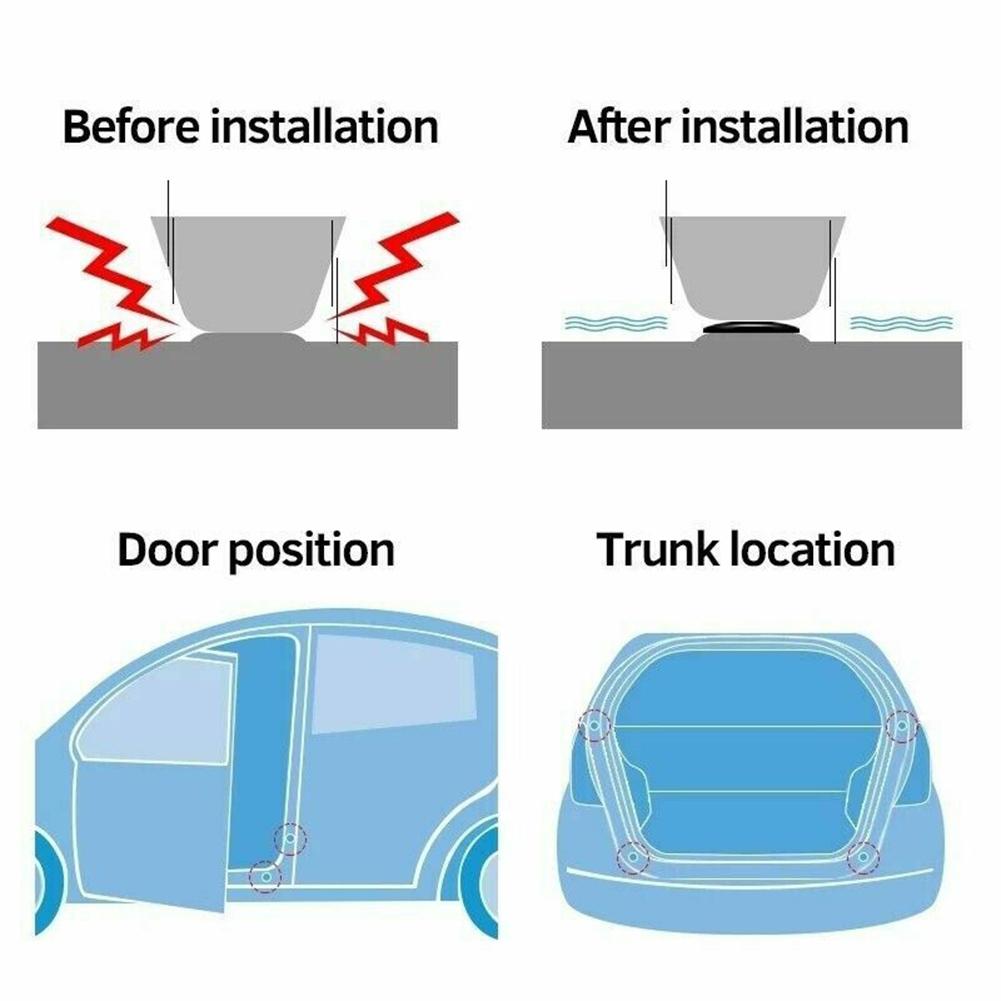 Before installation

After installation

Door position

Trunk location