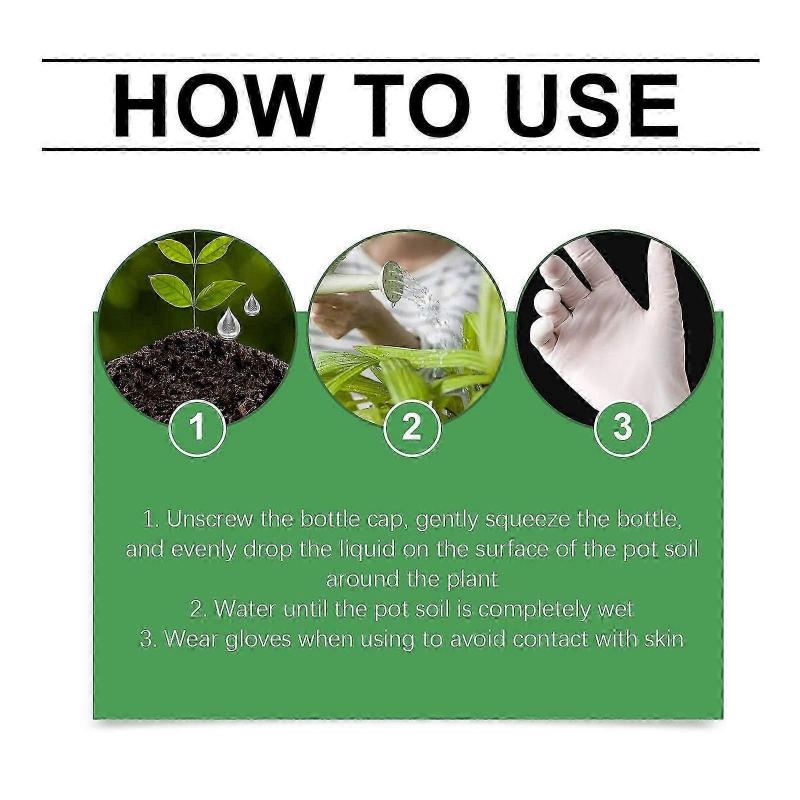 HOW TO USE

1

2

3

1. Unscrew the bottle cap, gently squeeze the bottle, and evenly drop the liquid on the surface of the pot soil around the plant
2. Water until the pot soil is completely wet
3. Wear gloves when using to avoid contact with skin