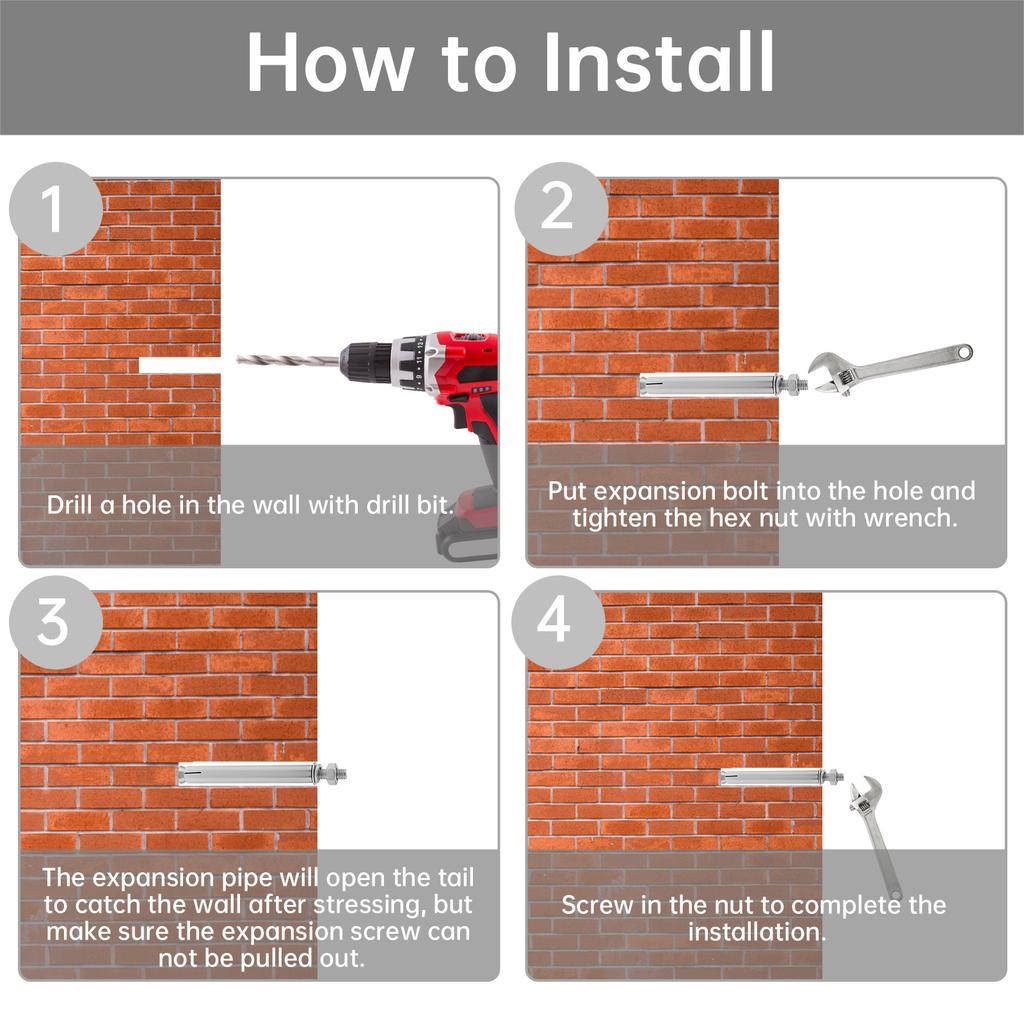 How to Install

1

Drill a hole in the wall with drill bit.

2

Put expansion bolt into the hole and tighten the hex nut with wrench.

3

The expansion pipe will open the tail to catch the wall after stressing, but make sure the expansion screw can not be pulled out.

4

Screw in the nut to complete the installation.