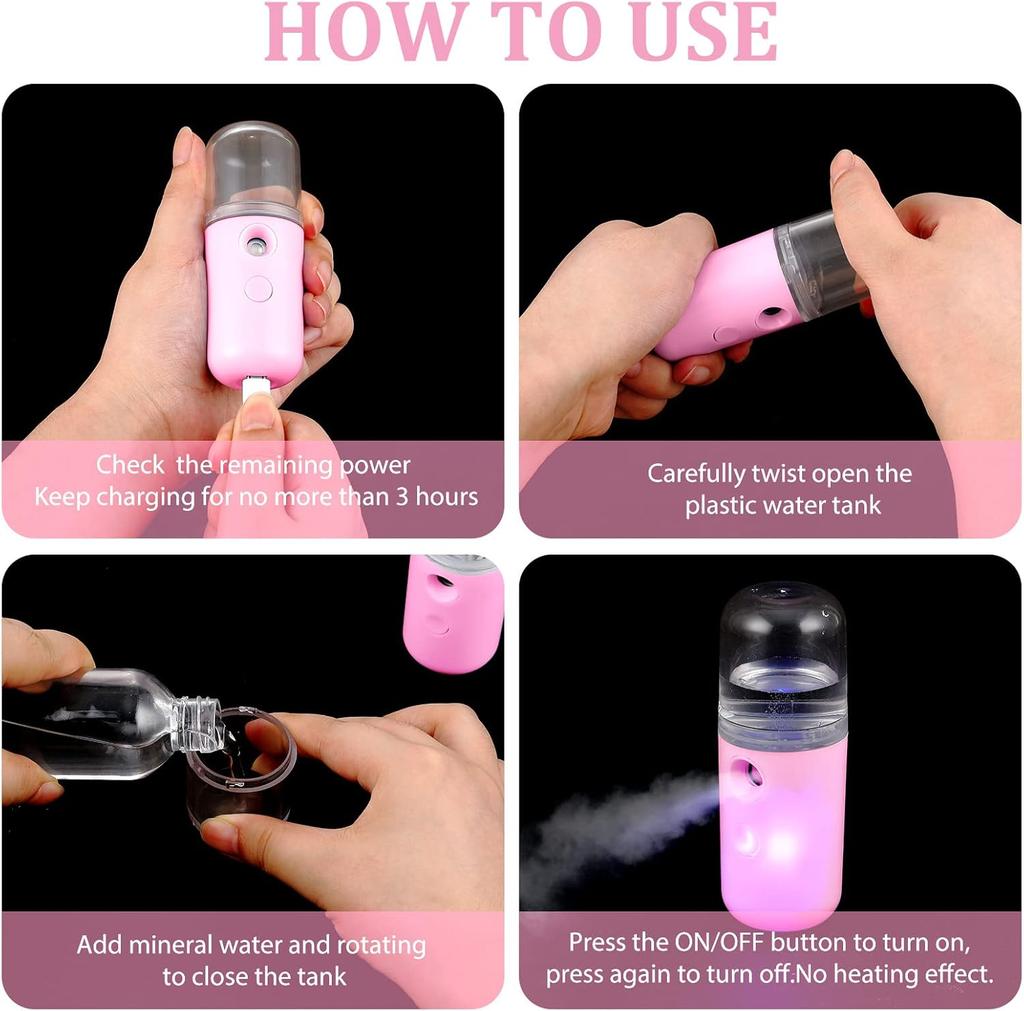 HOW TO USE

Check the remaining power
Keep charging for no more than 3 hours

Carefully twist open the plastic water tank

Add mineral water and rotating to close the tank

Press the ON/OFF button to turn on, press again to turn off.No heating effect.