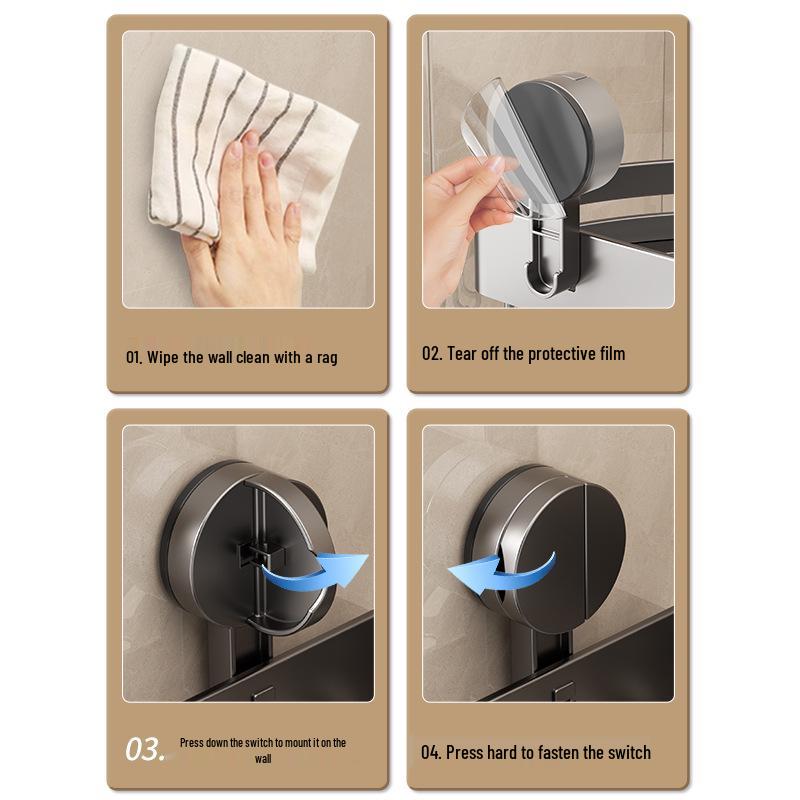 01. Wipe the wall clean with a rag

02. Tear off the protective film

03. Press down the switch to mount it on the wall

04. Press hard to fasten the switch