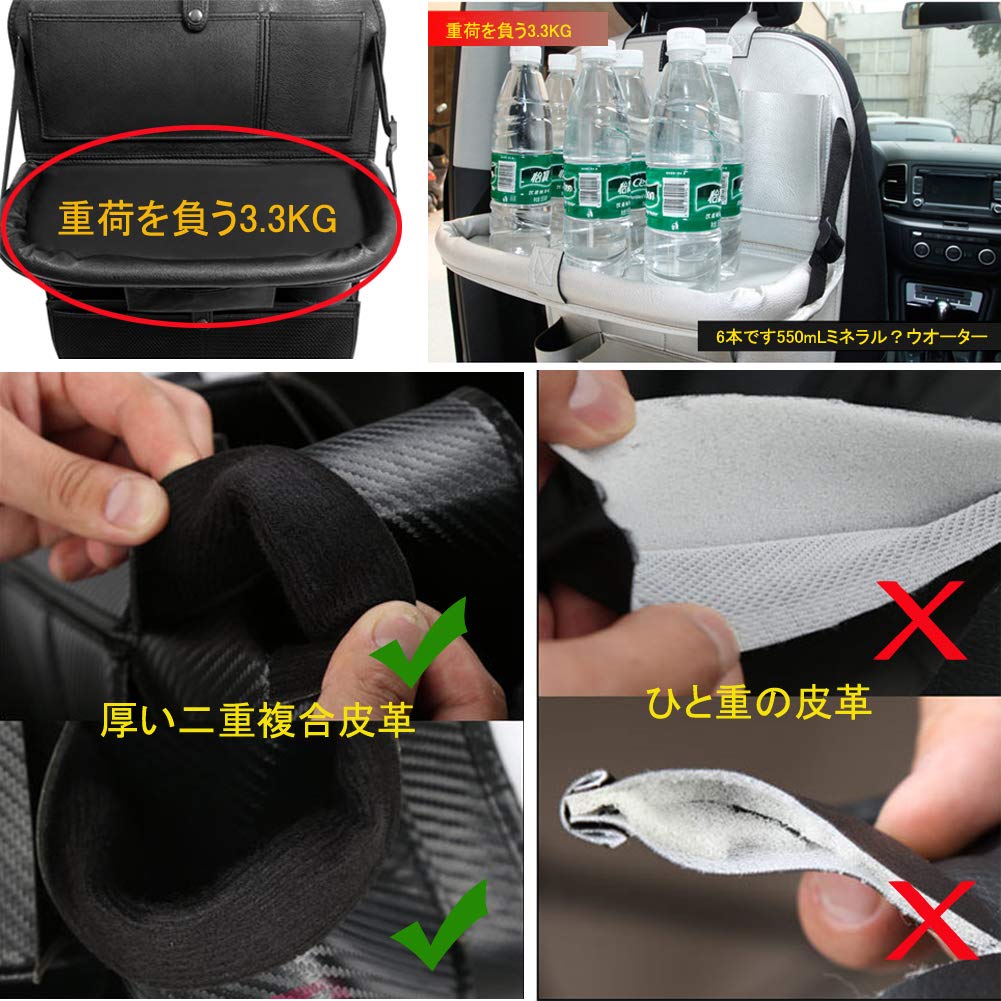 重荷を負う3.3KG

重荷を負う3.3KG

6本です550mLミネラル？ウオーター

厚い二重複合皮革

ひと重の皮革