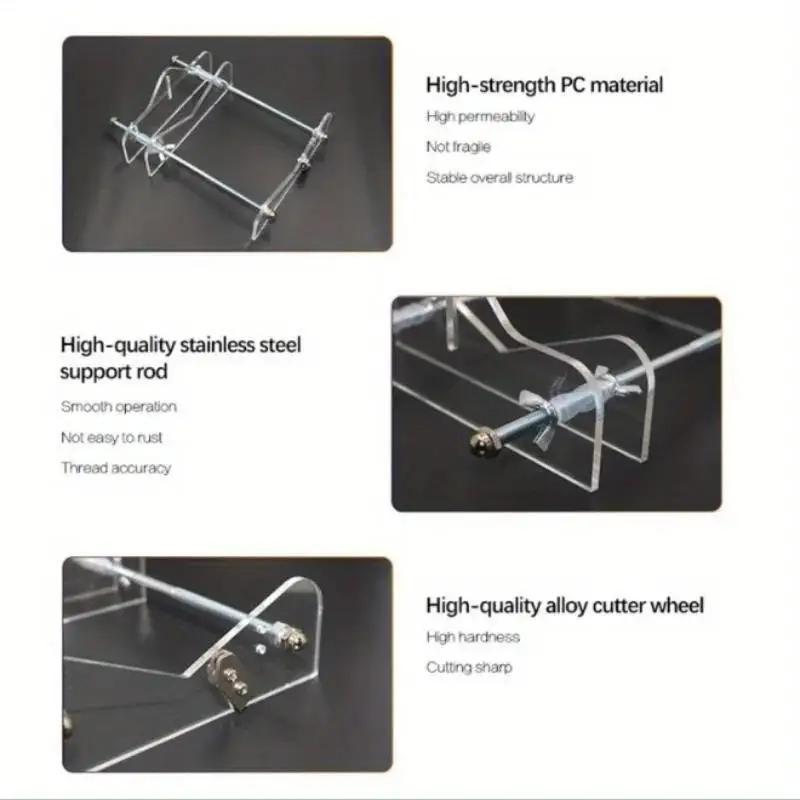 High-strength PC material

High permeability

Not fragile

Stable overall structure

High-quality stainless steel support rod

Smooth operation

Not easy to rust

Thread accuracy

High-quality alloy cutter wheel

High hardness

Cutting sharp