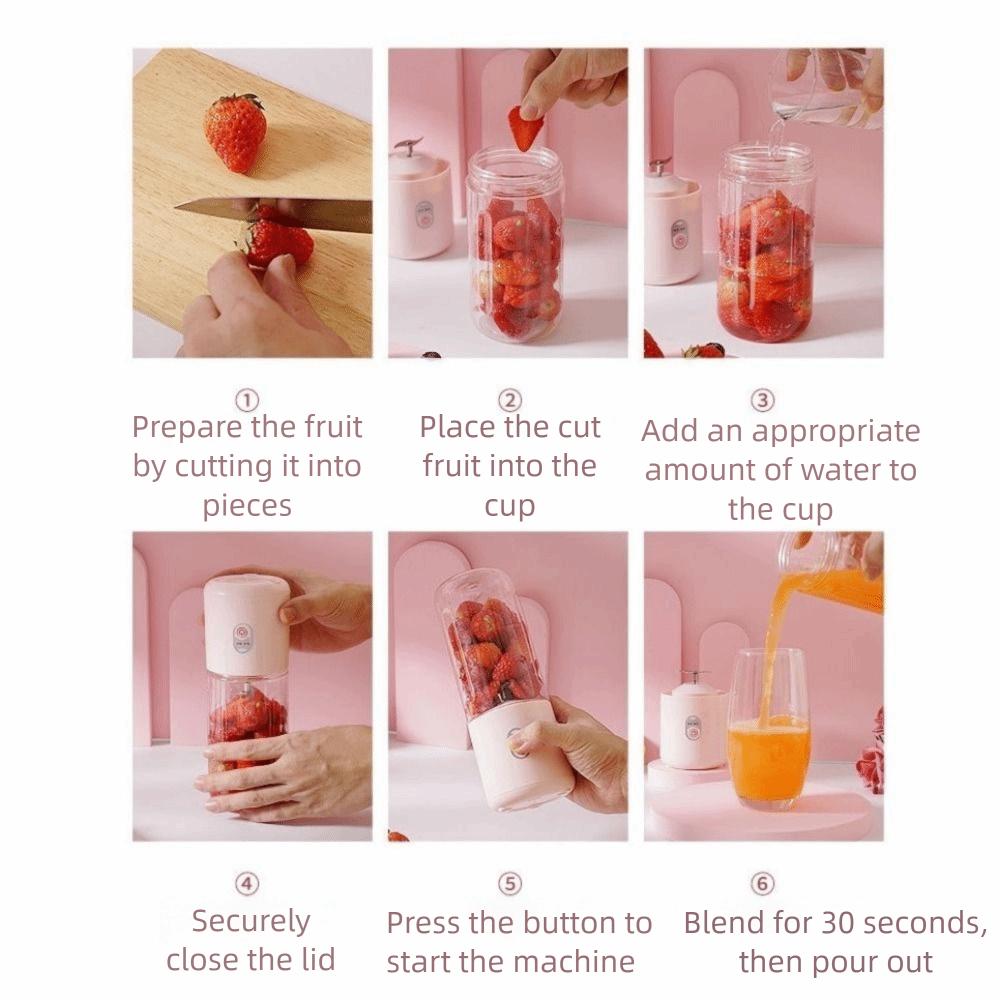 ①
Prepare the fruit by cutting it into pieces

②
Place the cut fruit into the cup

③
Add an appropriate amount of water to the cup

④
Securely close the lid

⑤
Press the button to start the machine

⑥
Blend for 30 seconds, then pour out