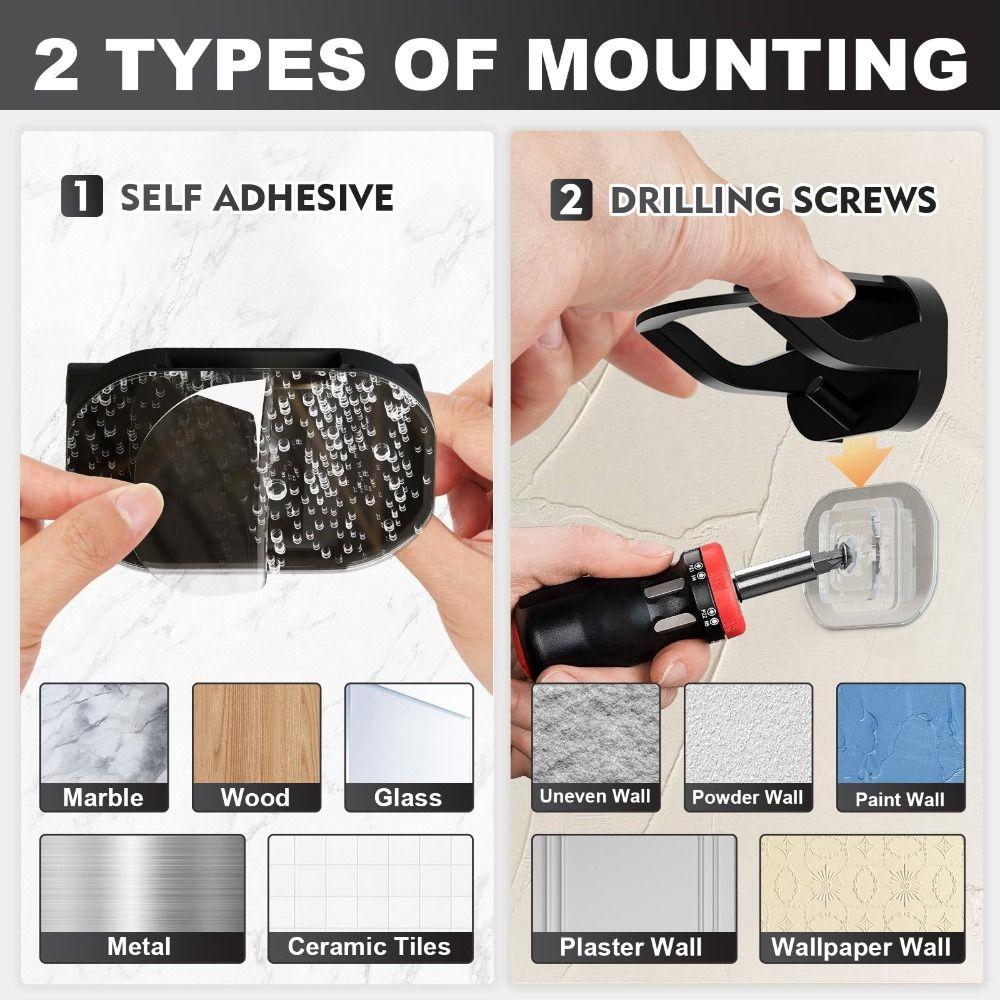 2 TYPES OF MOUNTING

1 SELF ADHESIVE

Marble

Wood

Glass

Metal

Ceramic Tiles

2 DRILLING SCREWS

Uneven Wall

Powder Wall

Paint Wall

Plaster Wall

Wallpaper Wall