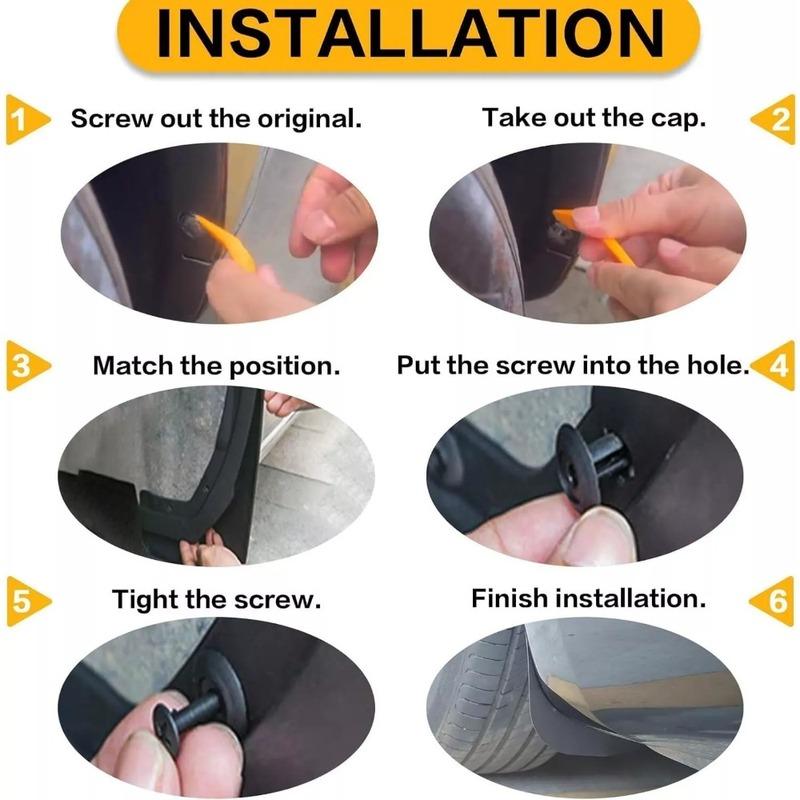 INSTALLATION

1 Screw out the original.

Take out the cap. 2

3 Match the position.

Put the screw into the hole. 4

5 Tight the screw.

Finish installation. 6