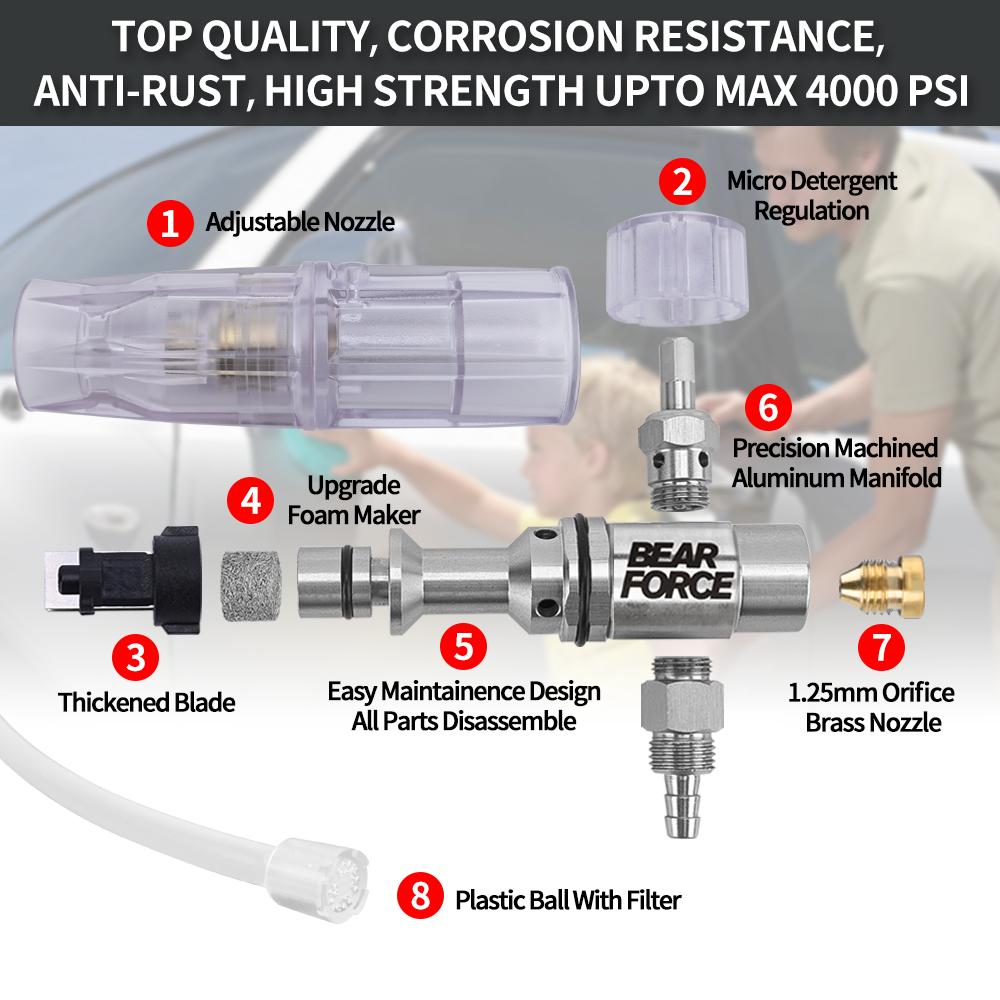 TOP QUALITY, CORROSION RESISTANCE, ANTI-RUST, HIGH STRENGTH UPTO MAX 4000 PSI

1 Adjustable Nozzle

2 Micro Detergent Regulation

6 Precision Machined Aluminum Manifold

4 Upgrade Foam Maker

BEAR FORCE

3 Thickened Blade

5 Easy Maintainence Design All Parts Disassemble

7 1.25mm Orifice Brass Nozzle

8 Plastic Ball With Filter