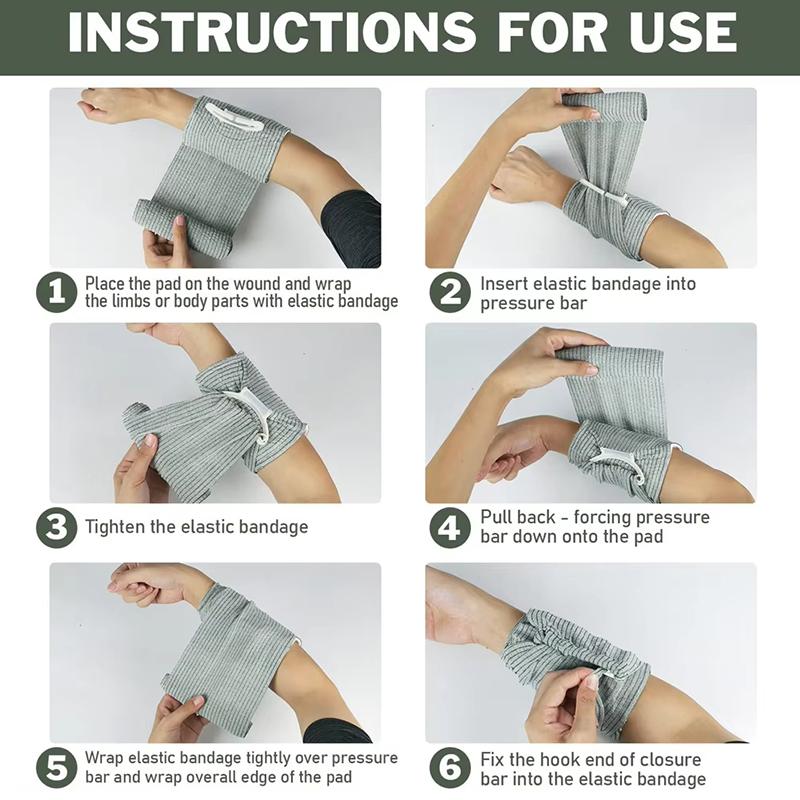 INSTRUCTIONS FOR USE

1 Place the pad on the wound and wrap the limbs or body parts with elastic bandage

2 Insert elastic bandage into pressure bar

3 Tighten the elastic bandage

4 Pull back - forcing pressure bar down onto the pad

5 Wrap elastic bandage tightly over pressure bar and wrap overall edge of the pad

6 Fix the hook end of closure bar into the elastic bandage