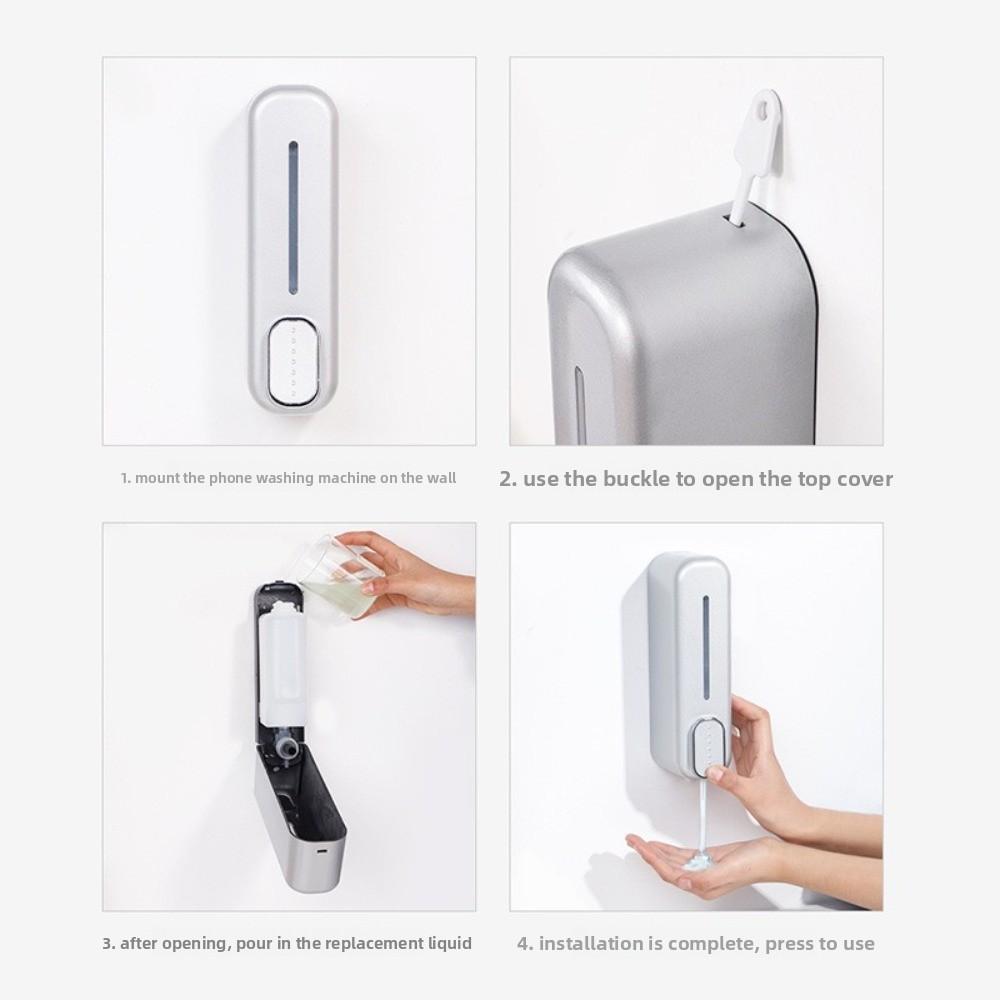 1. mount the phone washing machine on the wall

2. use the buckle to open the top cover

3. after opening, pour in the replacement liquid

4. installation is complete, press to use