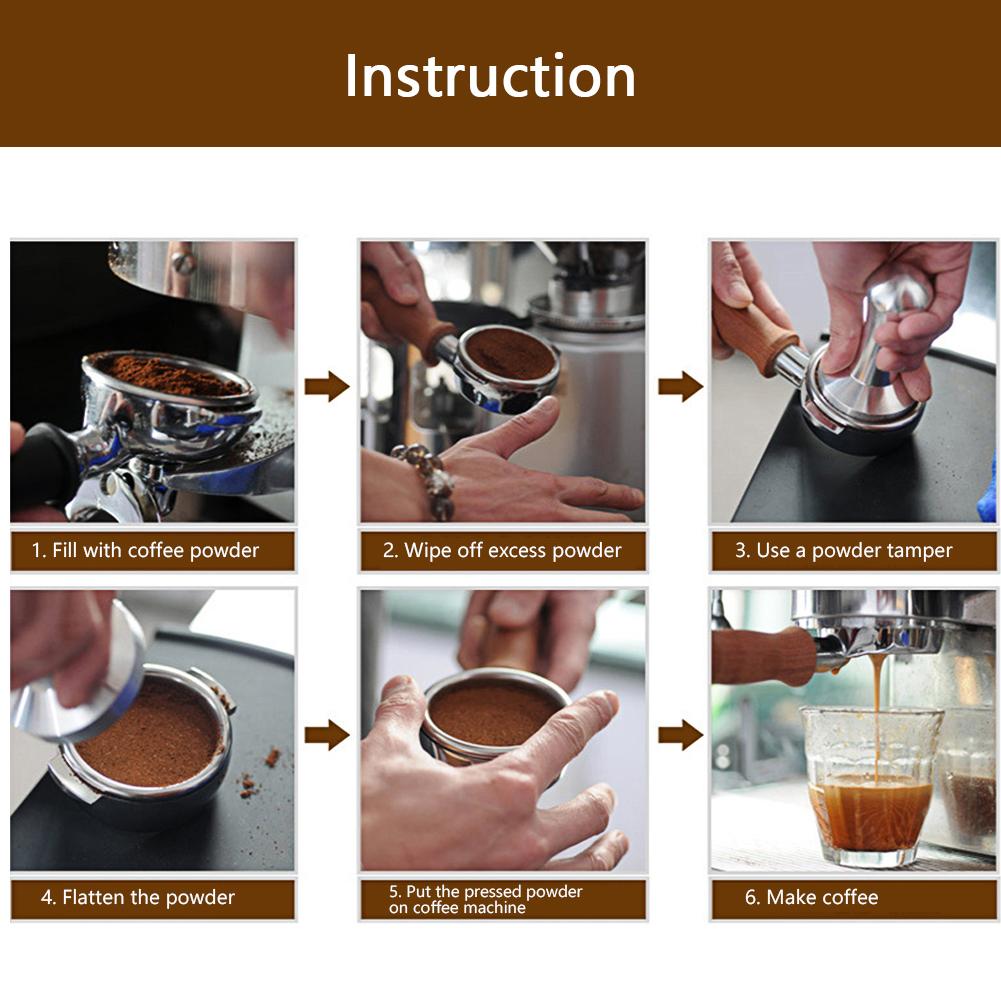 Instruction

1. Fill with coffee powder

2. Wipe off excess powder

3. Use a powder tamper

4. Flatten the powder

5. Put the pressed powder on coffee machine

6. Make coffee