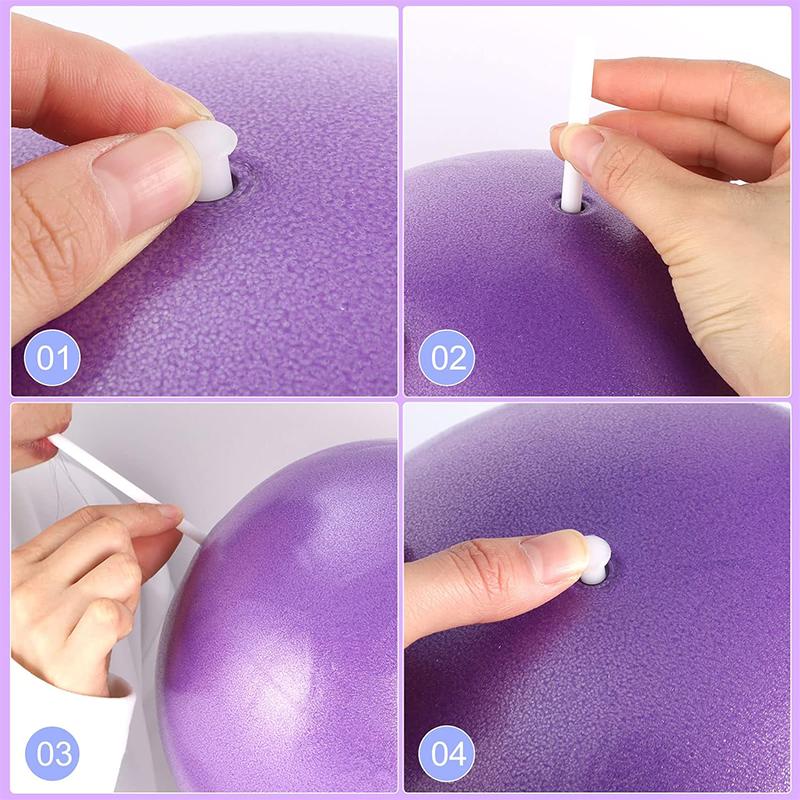 01

02

03

04