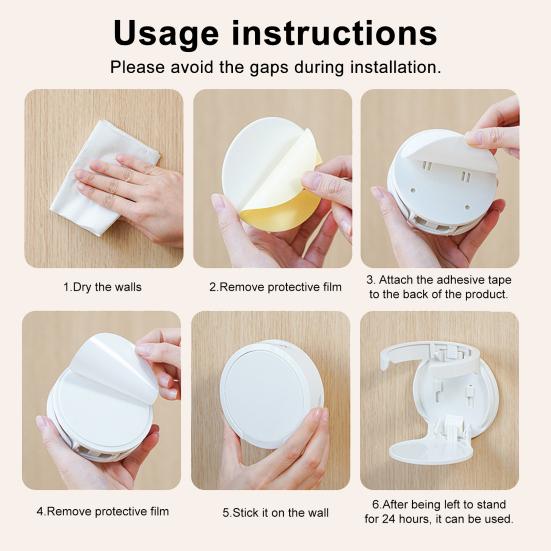 Usage instructions
Please avoid the gaps during installation.

1.Dry the walls

2.Remove protective film

3. Attach the adhesive tape to the back of the product.

4.Remove protective film

5.Stick it on the wall

6.After being left to stand for 24 hours, it can be used.