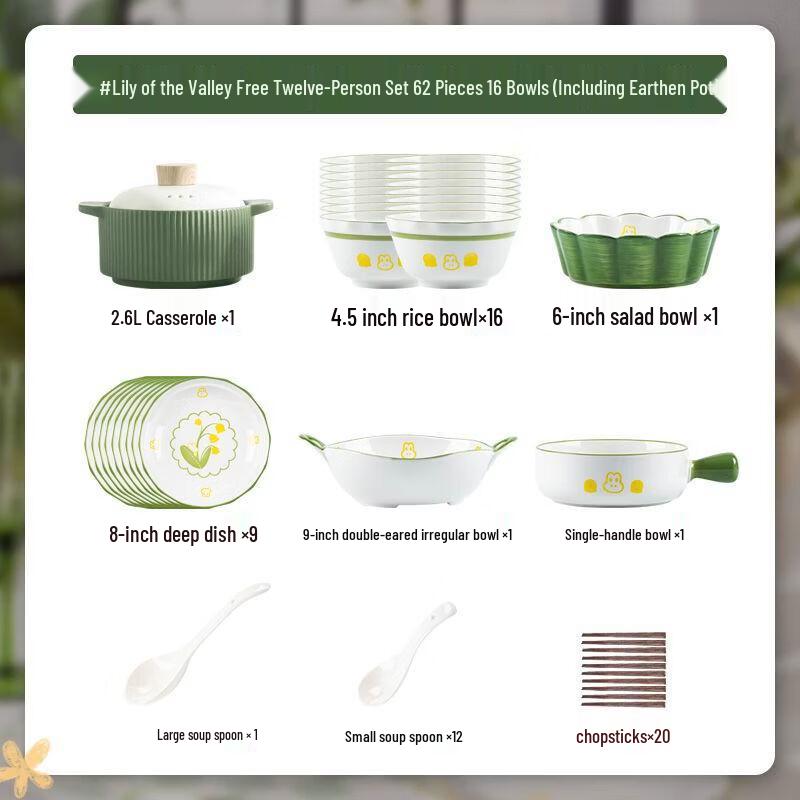 #Lily of the Valley Free Twelve-Person Set 62 Pieces 16 Bowls (Including Earthen Pot

2.6L Casserole ×1

4.5 inch rice bowl×16

6-inch salad bowl ×1

8-inch deep dish ×9

9-inch double-eared irregular bowl ×1

Single-handle bowl ×1

Large soup spoon × 1

Small soup spoon ×12

chopsticks×20