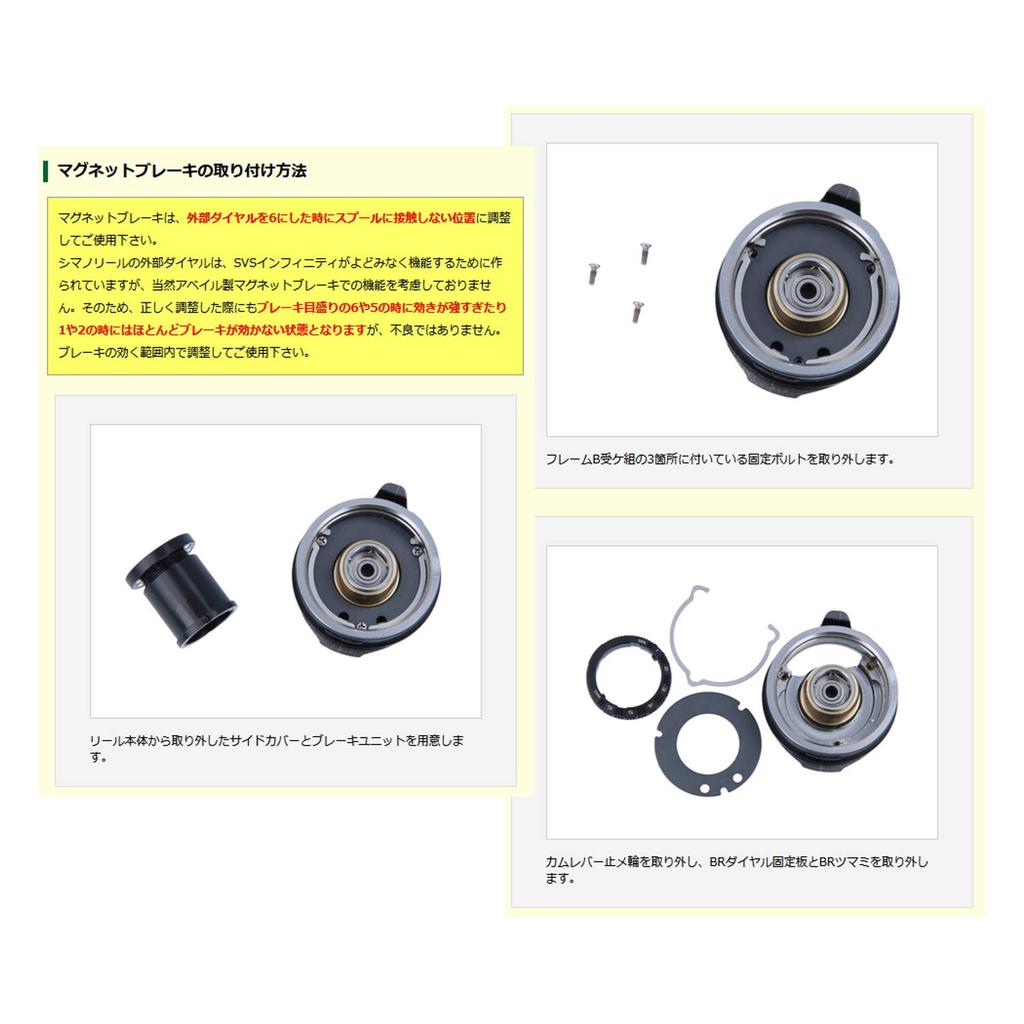 マグネットブレーキの取り付け方法

マグネットブレーキは、外部ダイヤルを6にした時にスプールに接触しない位置に調整してご使用下さい。
シマノリールの外部ダイヤルは、SVSインフィニティがよどみなく機能するために作られていますが、当然アベイル製マグネットブレーキでの機能を考慮しておりません。そのため、正しく調整した際にもブレーキ目盛りの6や5の時に効きが強すぎたり1や2の時にはほとんどブレーキが効かない状態となりますが、不良ではありません。
ブレーキの効く範囲内で調整してご使用下さい。

リール本体から取り外したサイドカバーとブレーキユニットを用意します。

フレームB受ケ組の3箇所に付いている固定ボルトを取り外します。

カムレバー止メ輪を取り外し、BRダイヤル固定板とBRツマミを取り外します。