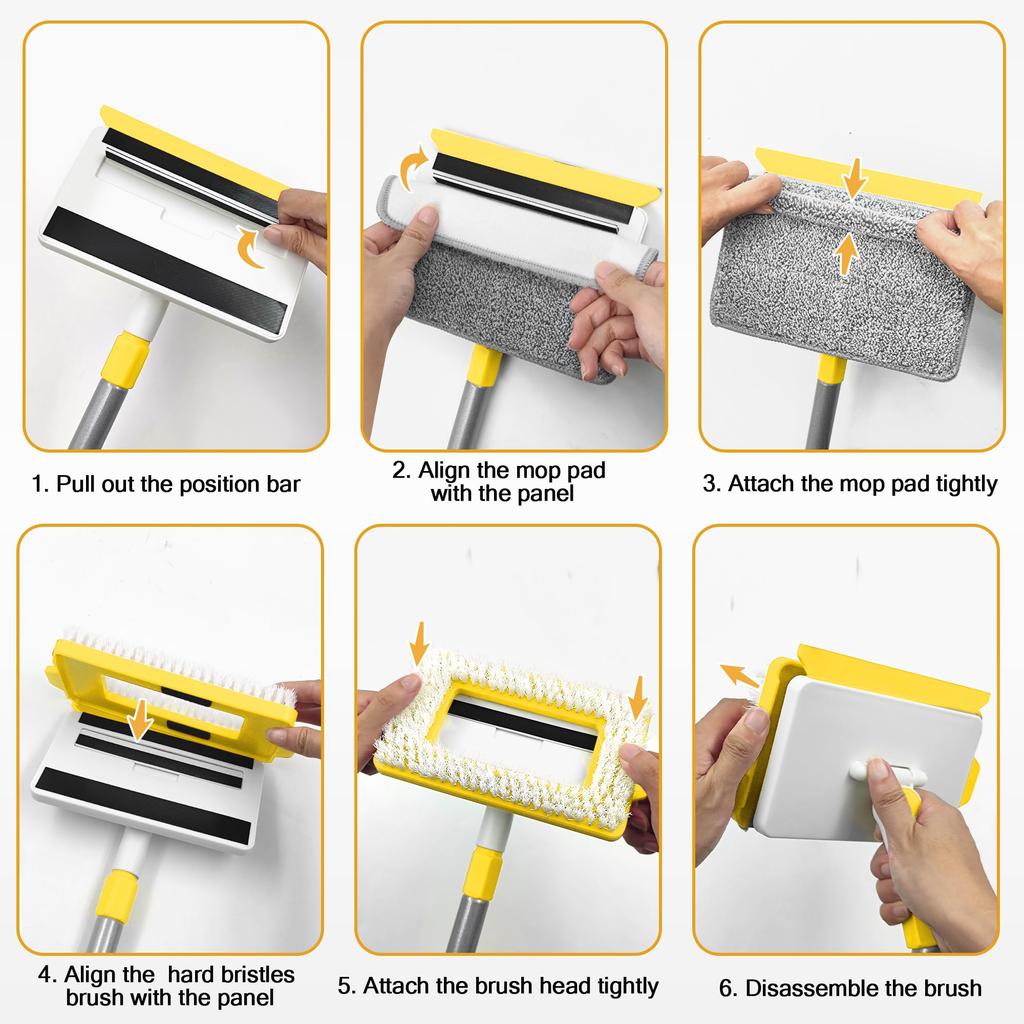 1. Pull out the position bar

2. Align the mop pad with the panel

3. Attach the mop pad tightly

4. Align the  hard bristles brush with the panel

5. Attach the brush head tightly

6. Disassemble the brush