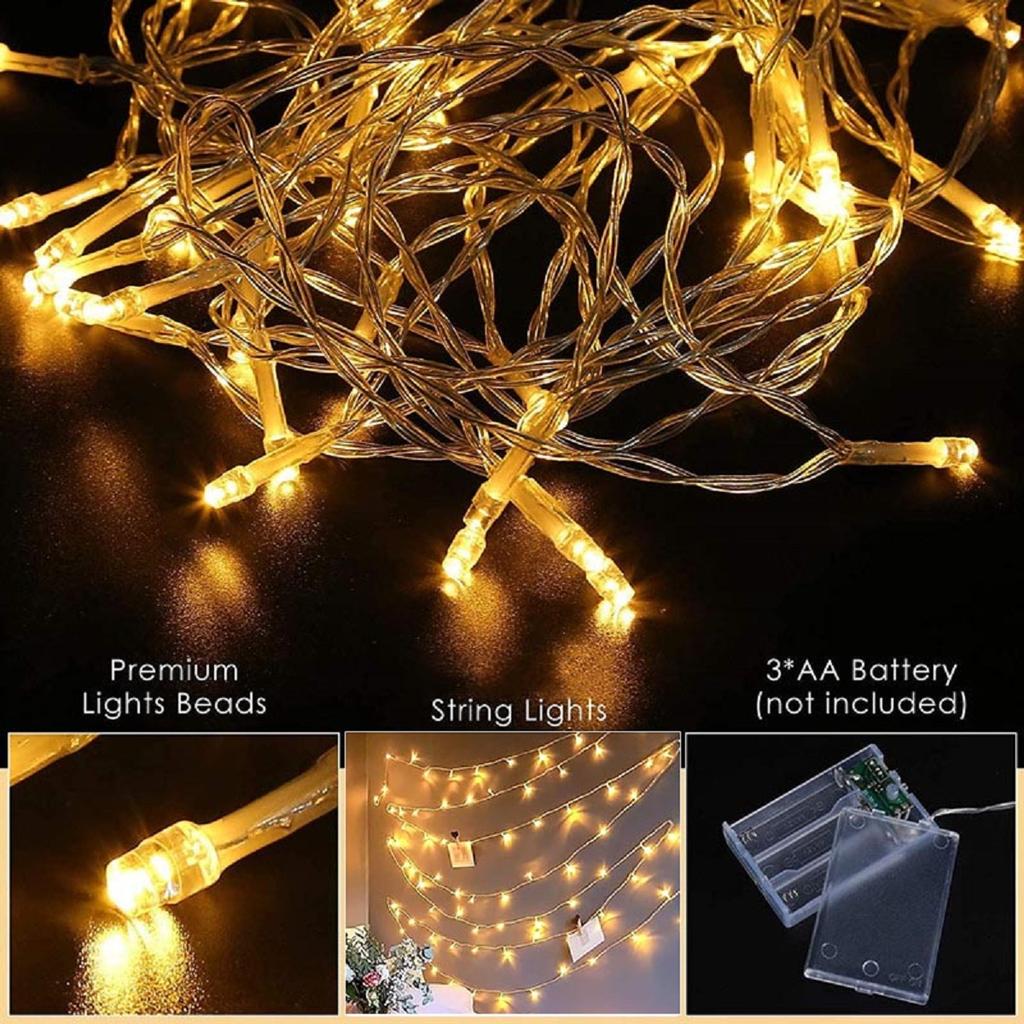 Premium Lights Beads

String Lights

3*AA Battery (not included)