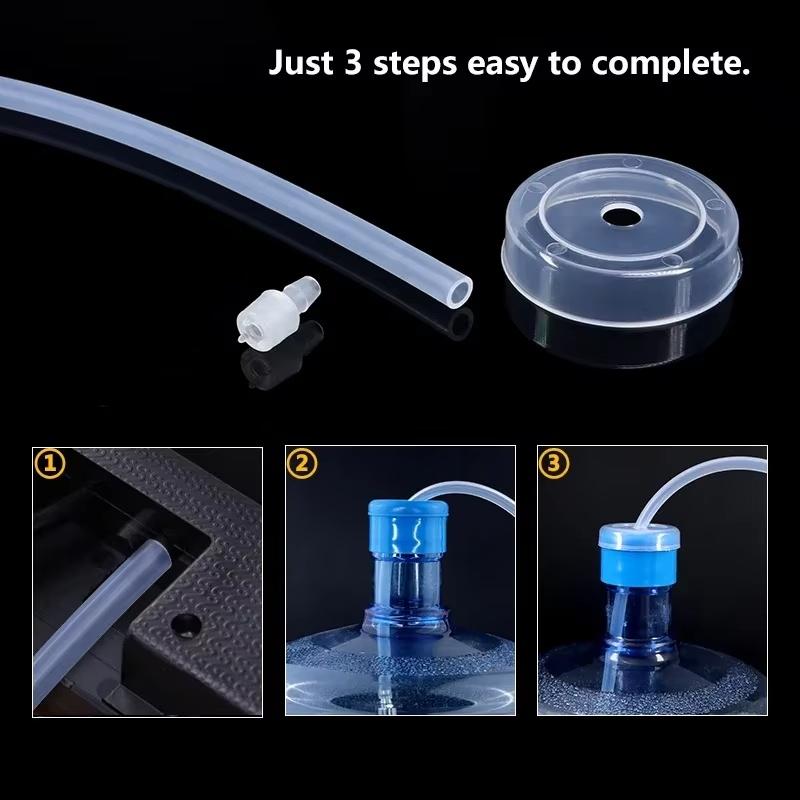 Just 3 steps easy to complete.

①

②

③