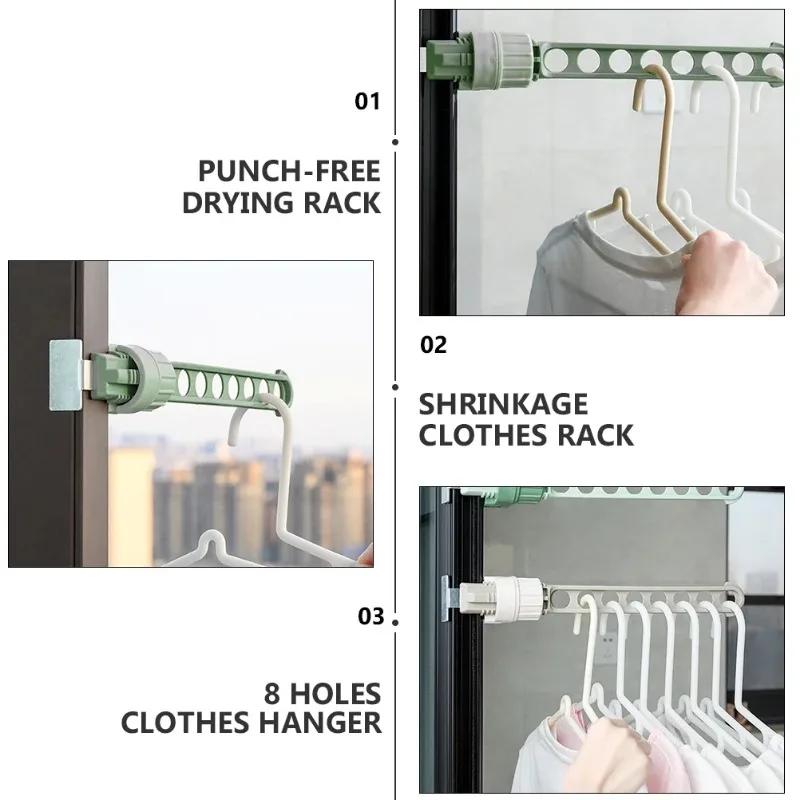 01

PUNCH-FREE
DRYING RACK

02

SHRINKAGE
CLOTHES RACK

03

8 HOLES
CLOTHES HANGER