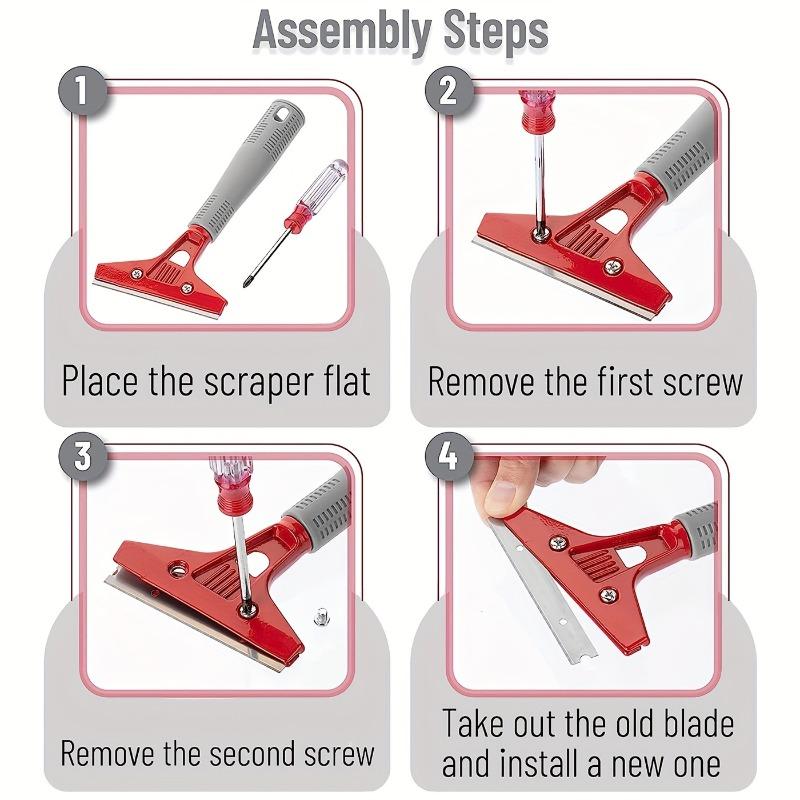 Assembly Steps

1

Place the scraper flat

2

Remove the first screw

3

Remove the second screw

4

Take out the old blade and install a new one