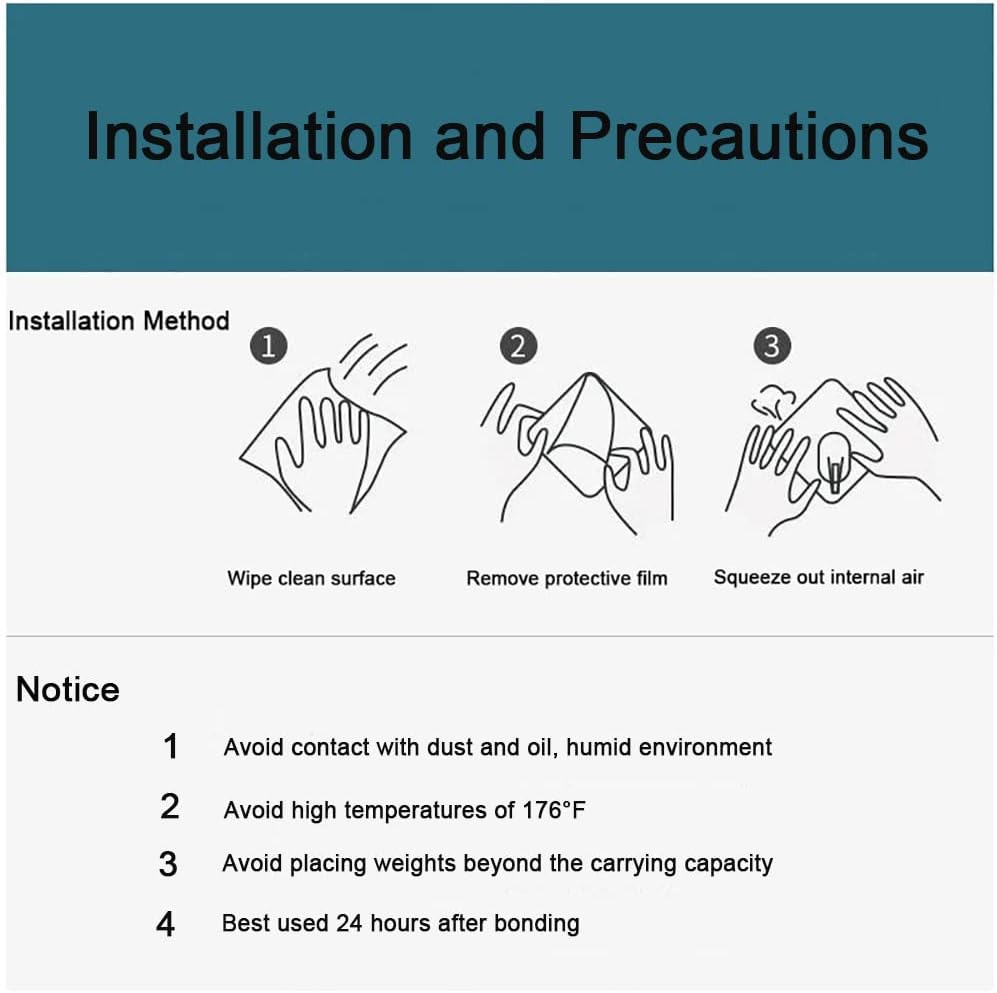 Installation and Precautions

Installation Method

1
Wipe clean surface

2
Remove protective film

3
Squeeze out internal air

Notice

1 Avoid contact with dust and oil, humid environment

2 Avoid high temperatures of 176°F

3 Avoid placing weights beyond the carrying capacity

4 Best used 24 hours after bonding