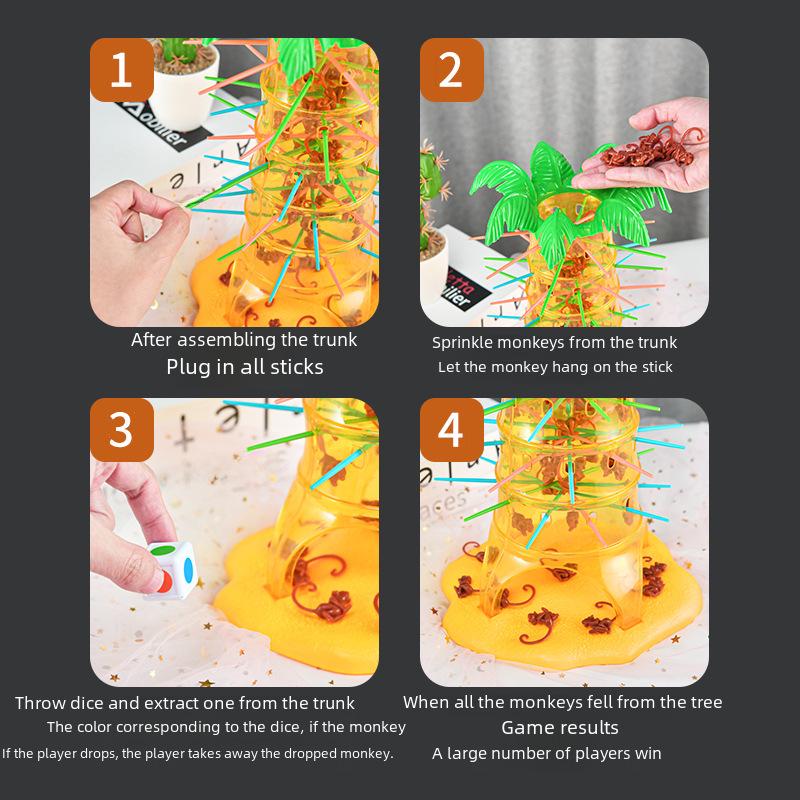 1

After assembling the trunk
Plug in all sticks

2

Sprinkle monkeys from the trunk
Let the monkey hang on the stick

3

Throw dice and extract one from the trunk
The color corresponding to the dice, if the monkey
If the player drops, the player takes away the dropped monkey.

4

When all the monkeys fell from the tree
Game results
A large number of players win