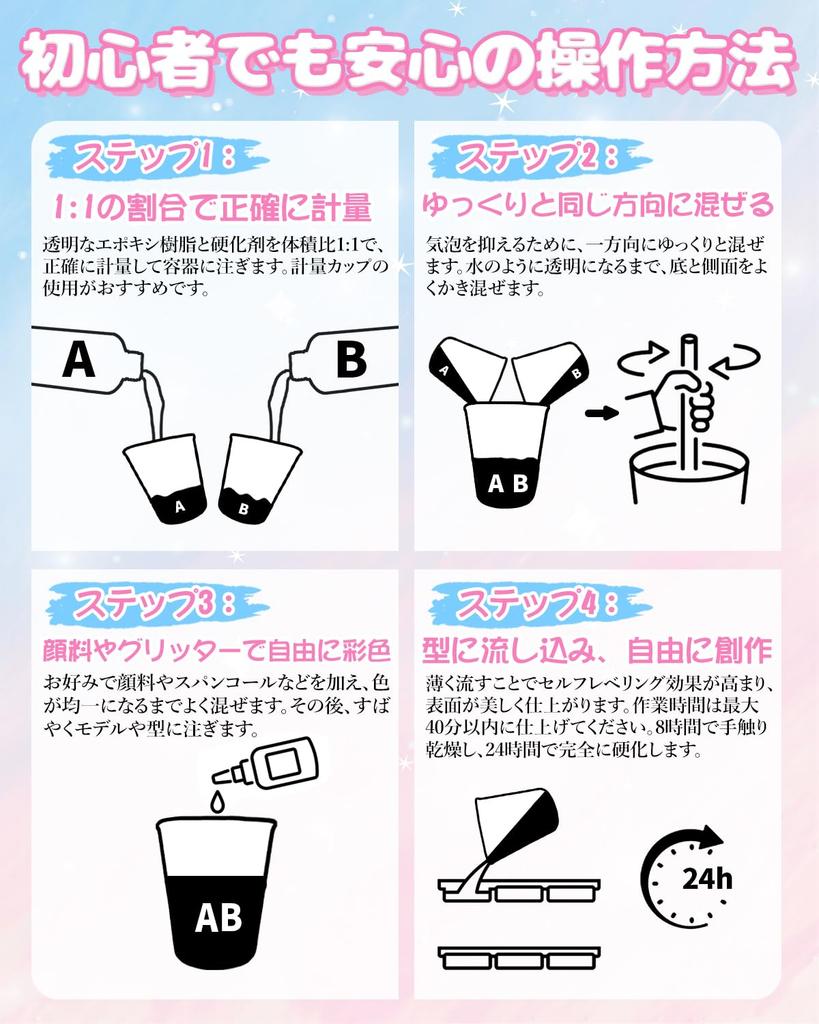 初心者でも安心の操作方法

ステップ1：

1:1の割合で正確に計量

透明なエポキシ樹脂と硬化剤を体積比1:1で、正確に計量して容器に注ぎます。計量カップの使用がおすすめです。

A B A B

ステップ2：

ゆっくりと同じ方向に混ぜる

気泡を抑えるために、一方向にゆっくりと混ぜます。水のように透明になるまで、底と側面をよくかき混ぜます。

A B AB

ステップ3：

顔料やグリッターで自由に彩色

お好みで顔料やスパンコールなどを加え、色が均一になるまでよく混ぜます。その後、すばやくモデルや型に注ぎます。

AB

ステップ4：

型に流し込み、自由に創作

薄く流すことでセルフレベリング効果が高まり、表面が美しく仕上がります。作業時間は最大40分以内に仕上げてください。8時間で手触り乾燥し、24時間で完全に硬化します。

24h