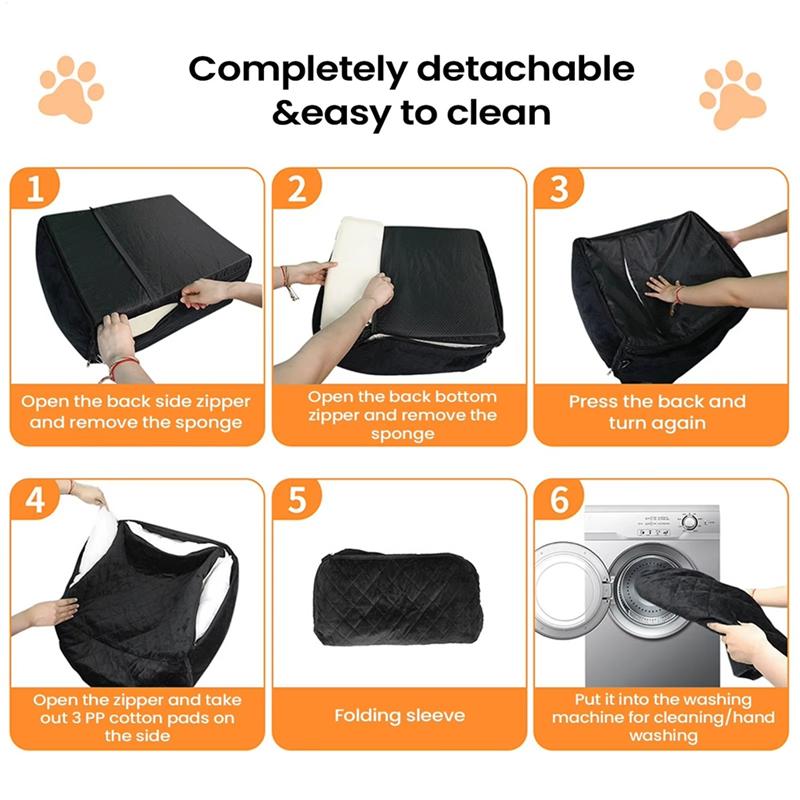 Completely detachable &easy to clean

1
Open the back side zipper and remove the sponge

2
Open the back bottom zipper and remove the sponge

3
Press the back and turn again

4
Open the zipper and take out 3 PP cotton pads on the side

5
Folding sleeve

6
Put it into the washing machine for cleaning/hand washing