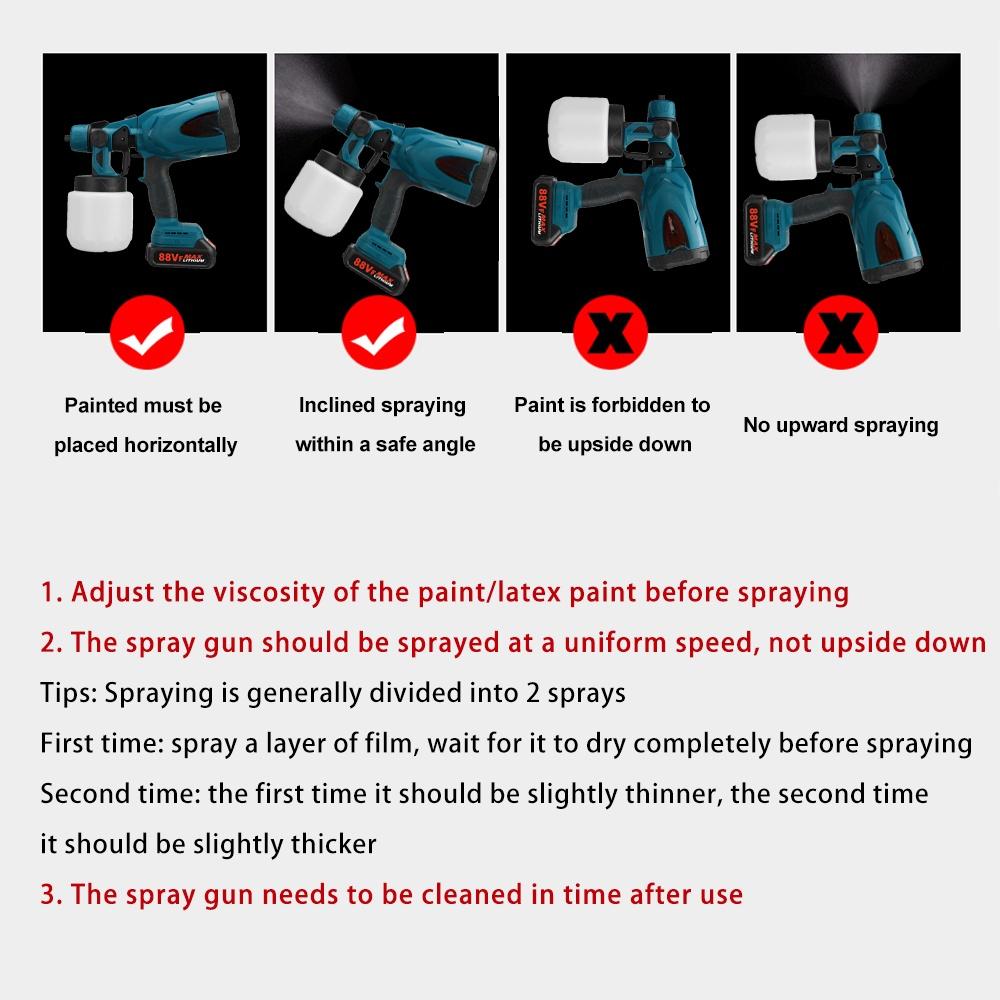 88V MAX LITHIUM

88V MAX LITHIUM

88V MAX LITHIUM

88V MAX LITHIUM

Painted must be placed horizontally

Inclined spraying within a safe angle

Paint is forbidden to be upside down

No upward spraying

1. Adjust the viscosity of the paint/latex paint before spraying

2. The spray gun should be sprayed at a uniform speed, not upside down

Tips: Spraying is generally divided into 2 sprays

First time: spray a layer of film, wait for it to dry completely before spraying

Second time: the first time it should be slightly thinner, the second time it should be slightly thicker

3. The spray gun needs to be cleaned in time after use