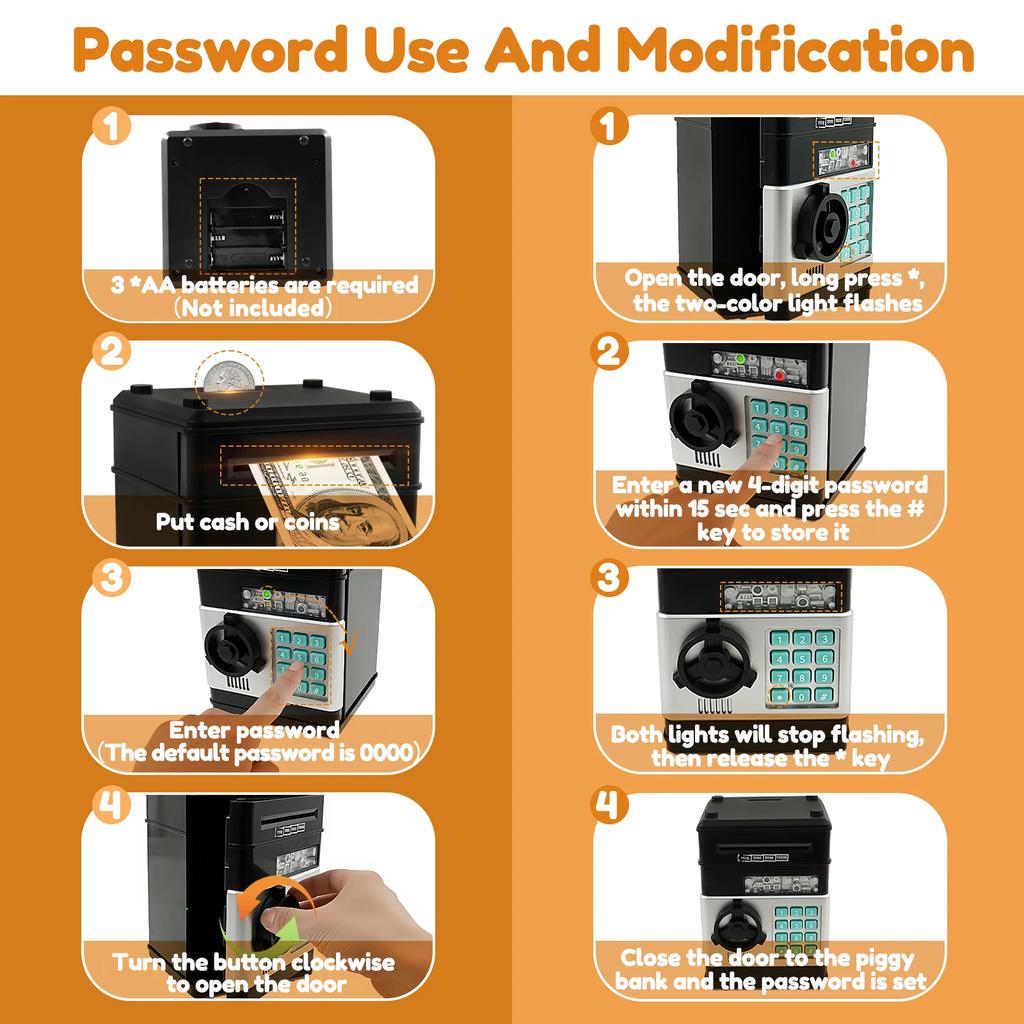 Password Use And Modification

1
3 *AA batteries are required (Not included)

2
Put cash or coins

3
Enter password (The default password is 0000)

4
Turn the button clockwise to open the door

1
Open the door, long press *, the two-color light flashes

2
Enter a new 4-digit password within 15 sec and press the # key to store it

3
Both lights will stop flashing, then release the * key

4
Close the door to the piggy bank and the password is set