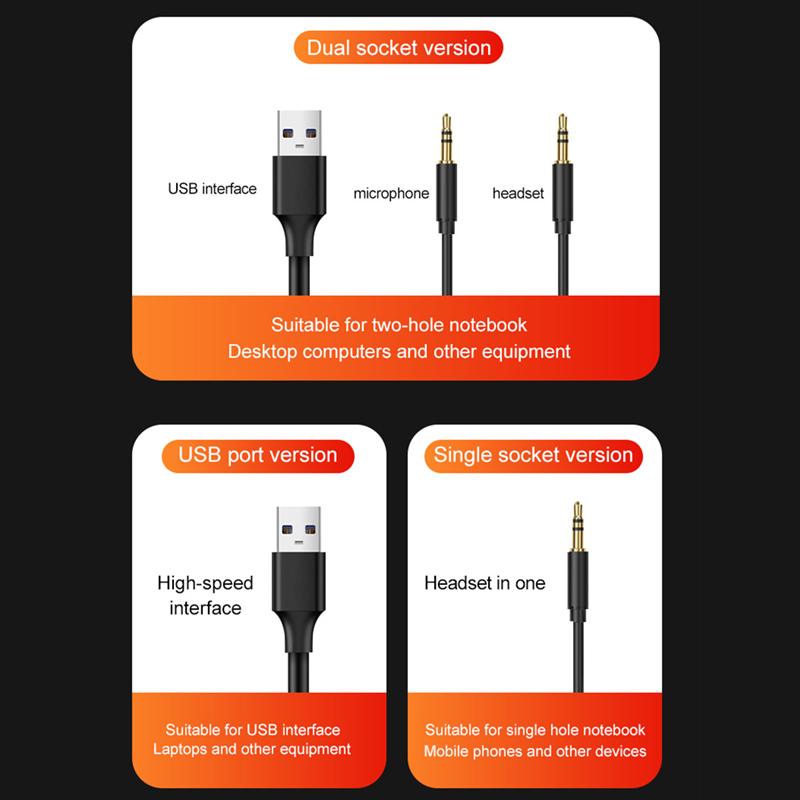 Dual socket version

USB interface

microphone

headset

Suitable for two-hole notebook
Desktop computers and other equipment

USB port version

High-speed interface

Suitable for USB interface
Laptops and other equipment

Single socket version

Headset in one

Suitable for single hole notebook
Mobile phones and other devices