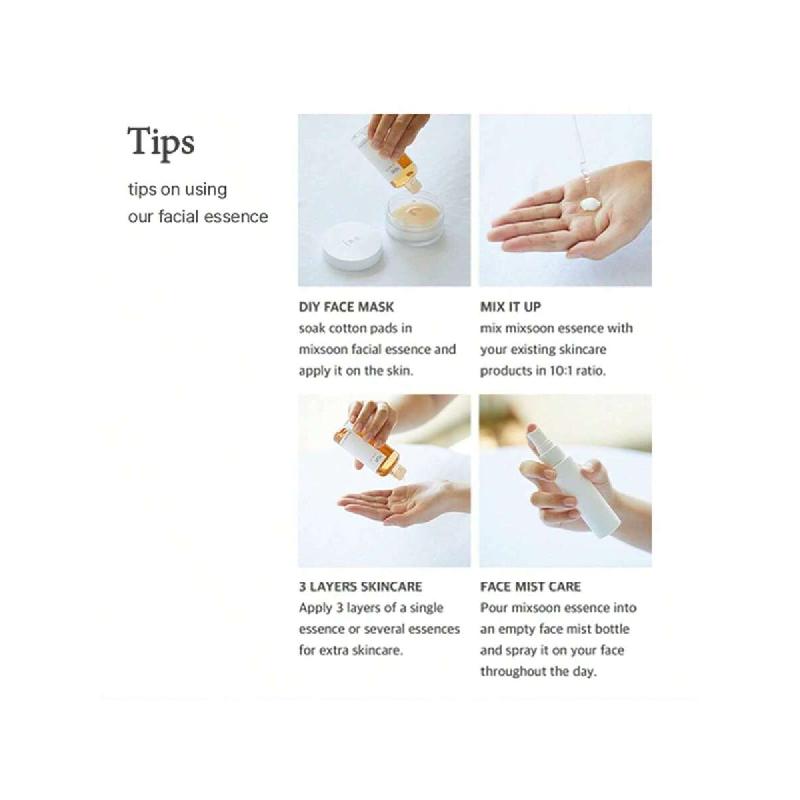 Tips

tips on using our facial essence

DIY FACE MASK
soak cotton pads in mixsoon facial essence and apply it on the skin.

MIX IT UP
mix mixsoon essence with your existing skincare products in 10:1 ratio.

3 LAYERS SKINCARE
Apply 3 layers of a single essence or several essences for extra skincare.

FACE MIST CARE
Pour mixsoon essence into an empty face mist bottle and spray it on your face throughout the day.