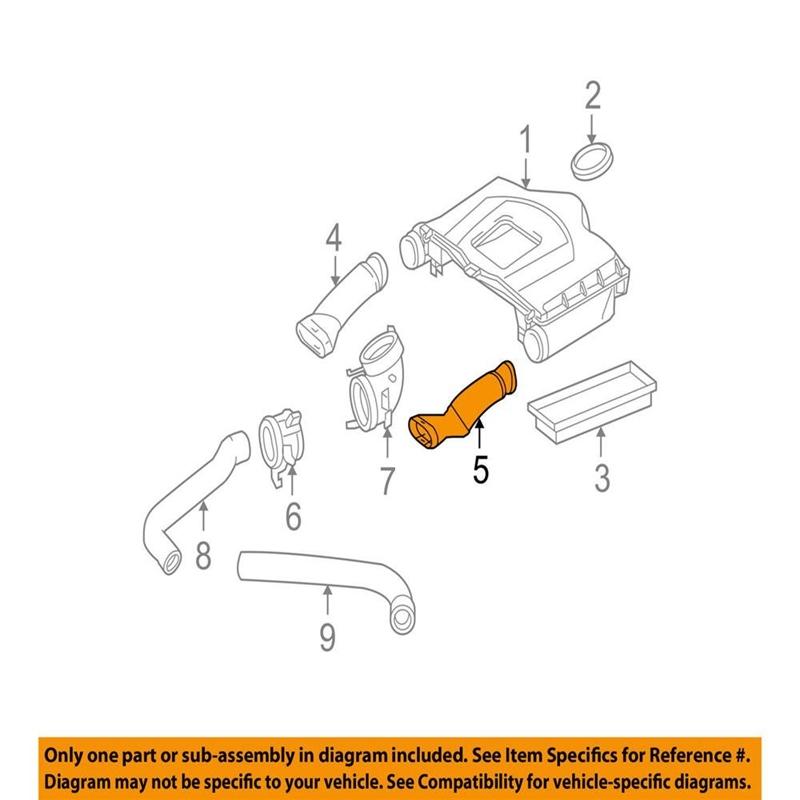 2
1
4
7
5
3
6
8
9

Only one part or sub-assembly in diagram included. See Item Specifics for Reference #. Diagram may not be specific to your vehicle. See Compatibility for vehicle-specific diagrams.