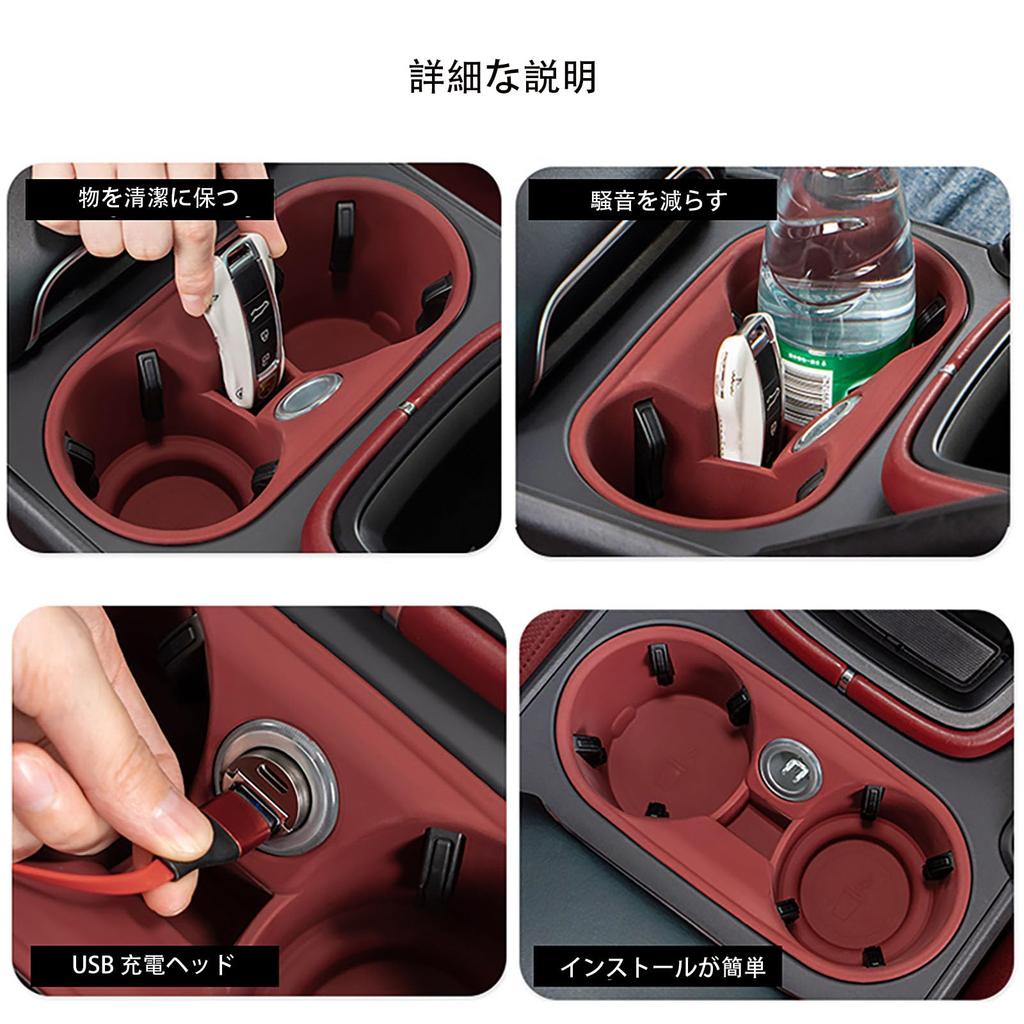 詳細な説明

物を清潔に保つ

騒音を減らす

USB 充電ヘッド

インストールが簡単