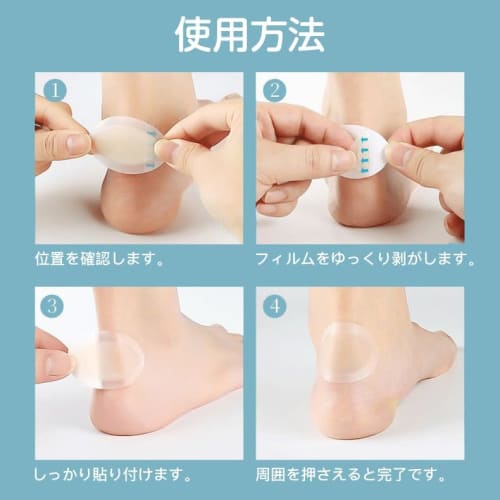 使用方法

1

位置を確認します。

2

フィルムをゆっくり剥がします。

3

しっかり貼り付けます。

4

周囲を押さえると完了です。