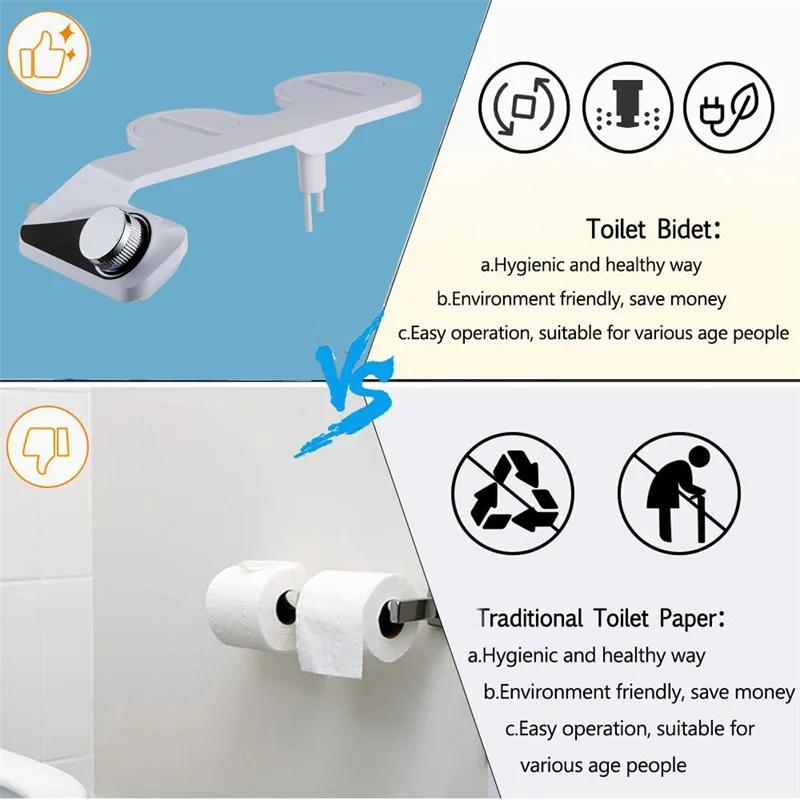 Toilet Bidet:
a.Hygienic and healthy way
b.Environment friendly, save money
c.Easy operation, suitable for various age people

VS

Traditional Toilet Paper:
a.Hygienic and healthy way
b.Environment friendly, save money
c.Easy operation, suitable for various age people