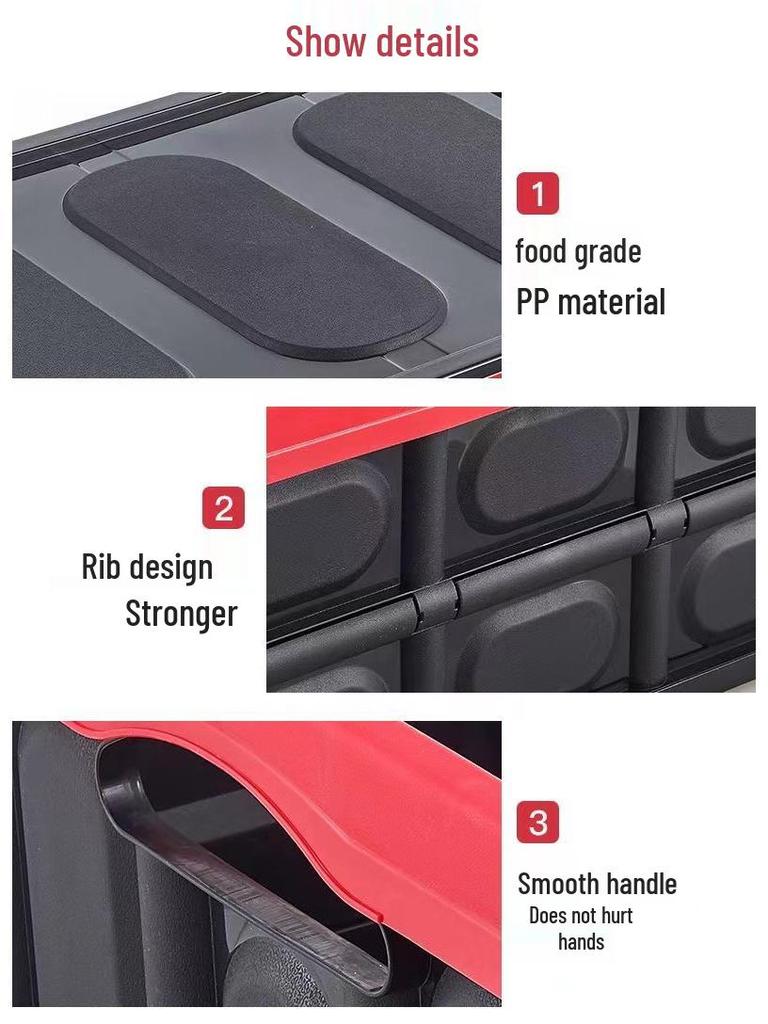 Show details

1
food grade
PP material

2
Rib design
Stronger

3
Smooth handle
Does not hurt hands