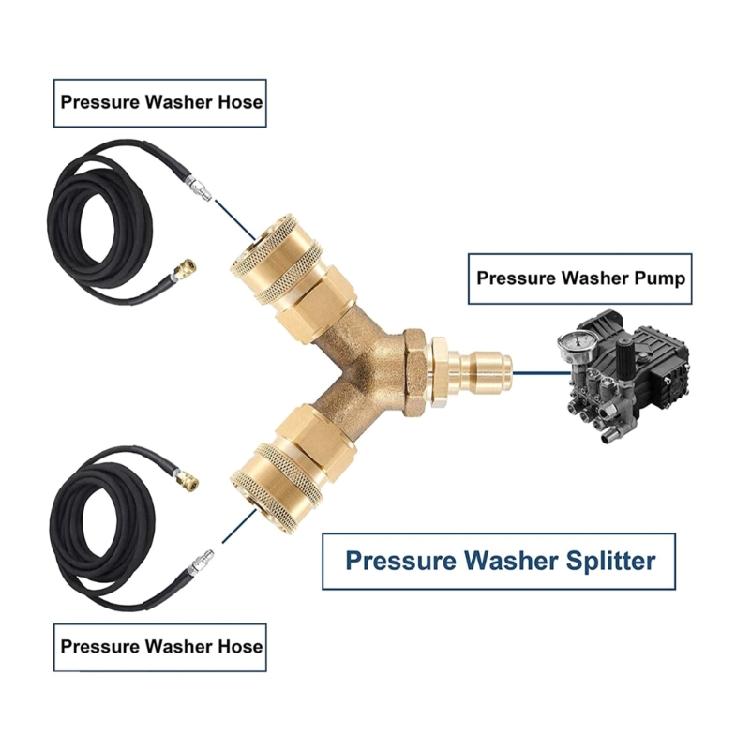 Pressure Washer Hose

Pressure Washer Pump

Pressure Washer Splitter

Pressure Washer Hose