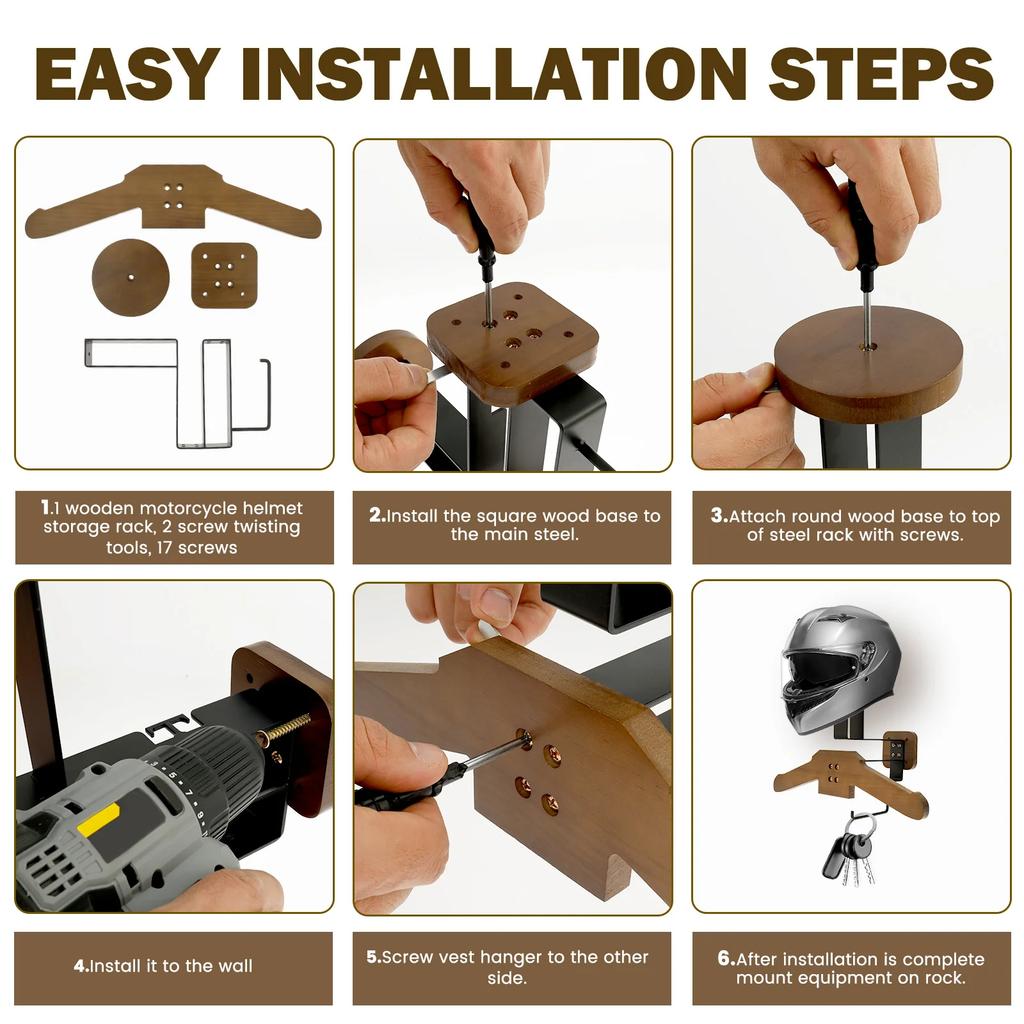 EASY INSTALLATION STEPS

1.1 wooden motorcycle helmet storage rack, 2 screw twisting tools, 17 screws

2.Install the square wood base to the main steel.

3.Attach round wood base to top of steel rack with screws.

4.Install it to the wall

5.Screw vest hanger to the other side.

6.After installation is complete mount equipment on rock.