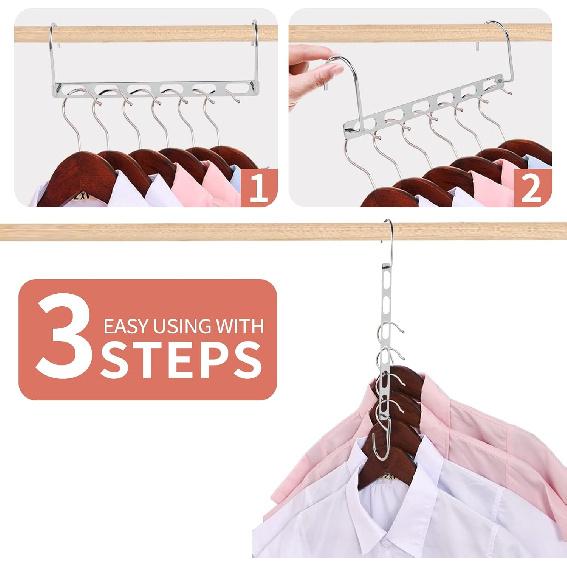 1

2

3 EASY USING WITH STEPS