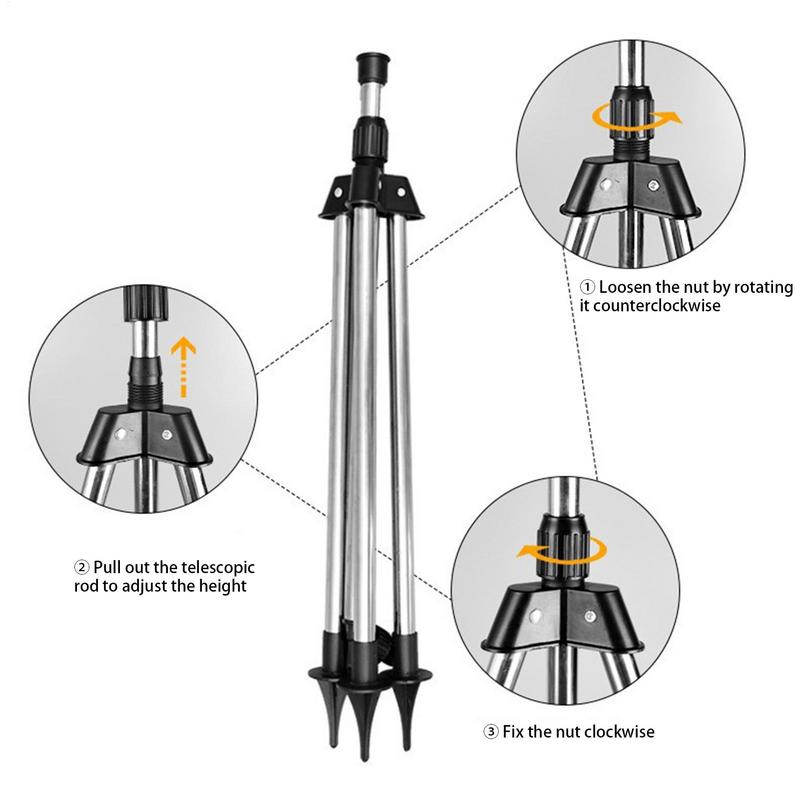 ① Loosen the nut by rotating it counterclockwise

② Pull out the telescopic rod to adjust the height

③ Fix the nut clockwise