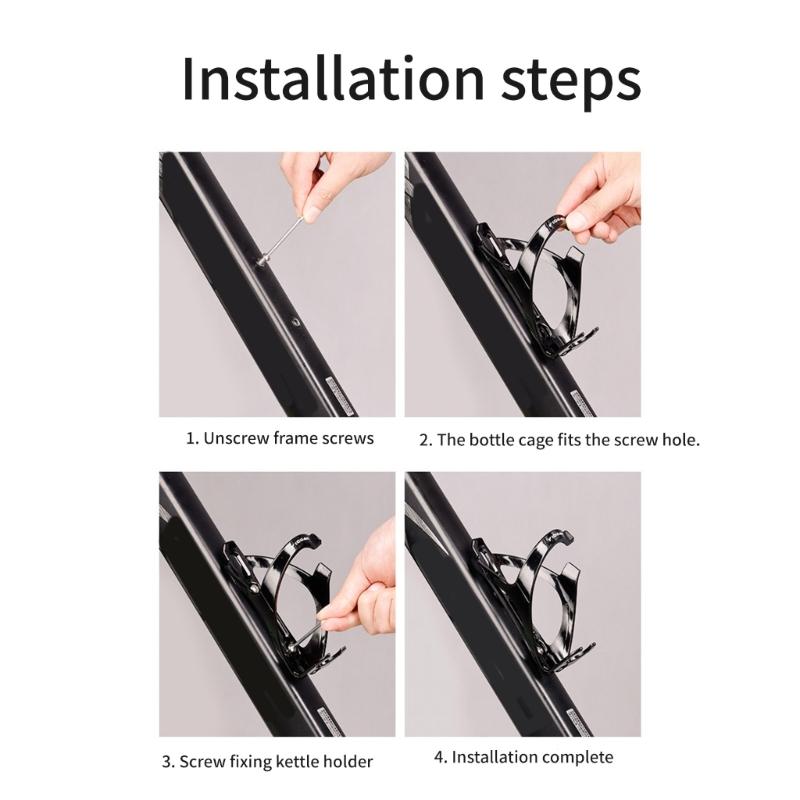 Installation steps

1. Unscrew frame screws

2. The bottle cage fits the screw hole.

3. Screw fixing kettle holder

4. Installation complete