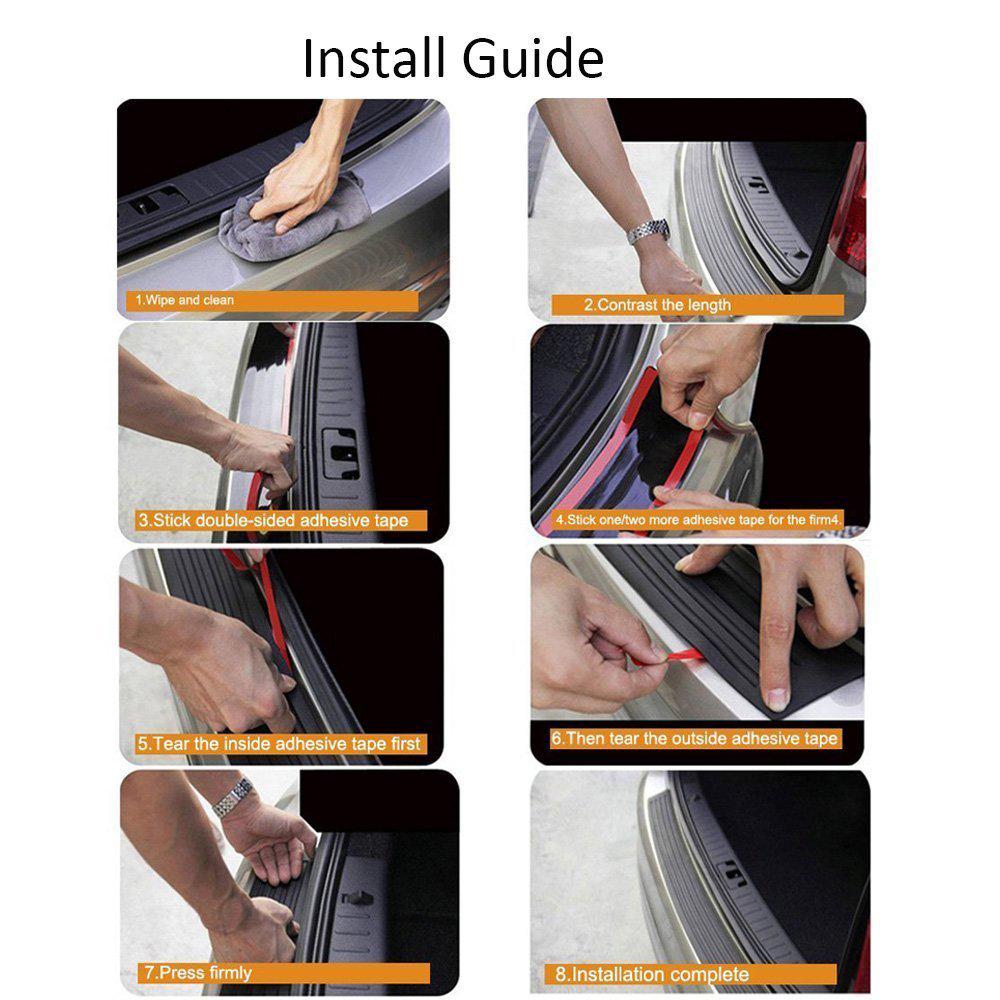 Install Guide

1.Wipe and clean

2.Contrast the length

3.Stick double-sided adhesive tape

4.Stick one/two more adhesive tape for the firm4.

5.Tear the inside adhesive tape first

6.Then tear the outside adhesive tape

7.Press firmly

8.Installation complete