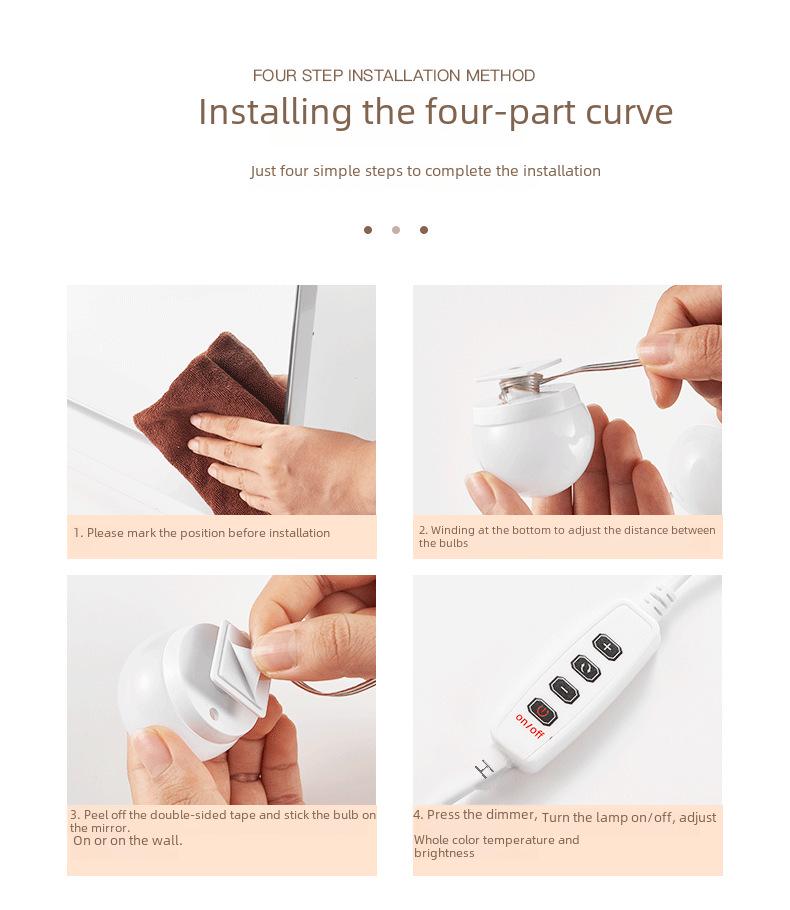 FOUR STEP INSTALLATION METHOD

Installing the four-part curve

Just four simple steps to complete the installation

1. Please mark the position before installation

2. Winding at the bottom to adjust the distance between the bulbs

3. Peel off the double-sided tape and stick the bulb on the mirror.
On or on the wall.

on/off

4. Press the dimmer, Turn the lamp on/off, adjust
Whole color temperature and brightness