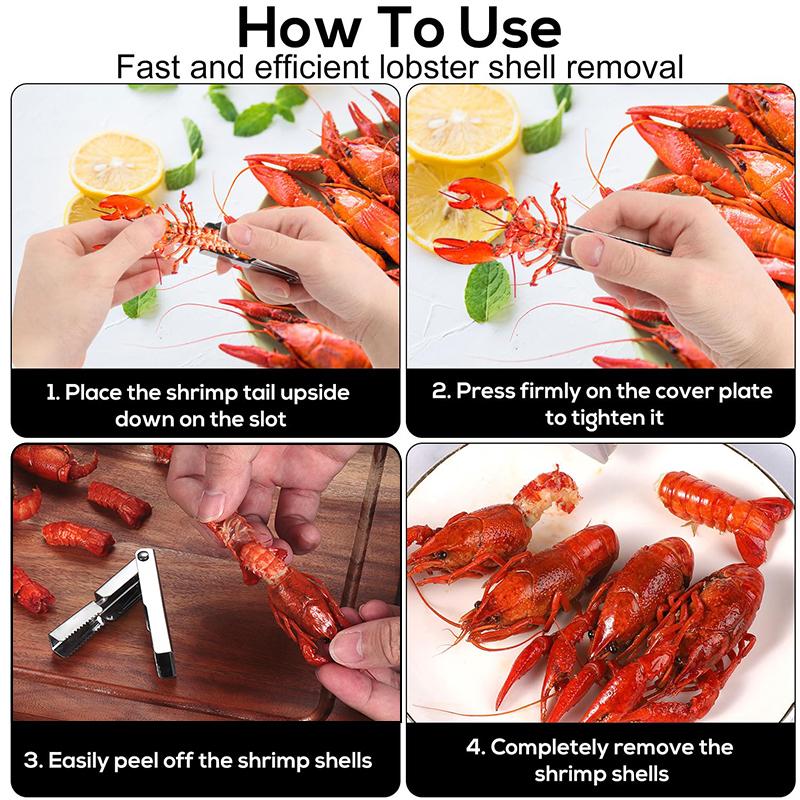 How To Use
Fast and efficient lobster shell removal

1. Place the shrimp tail upside down on the slot

2. Press firmly on the cover plate to tighten it

3. Easily peel off the shrimp shells

4. Completely remove the shrimp shells