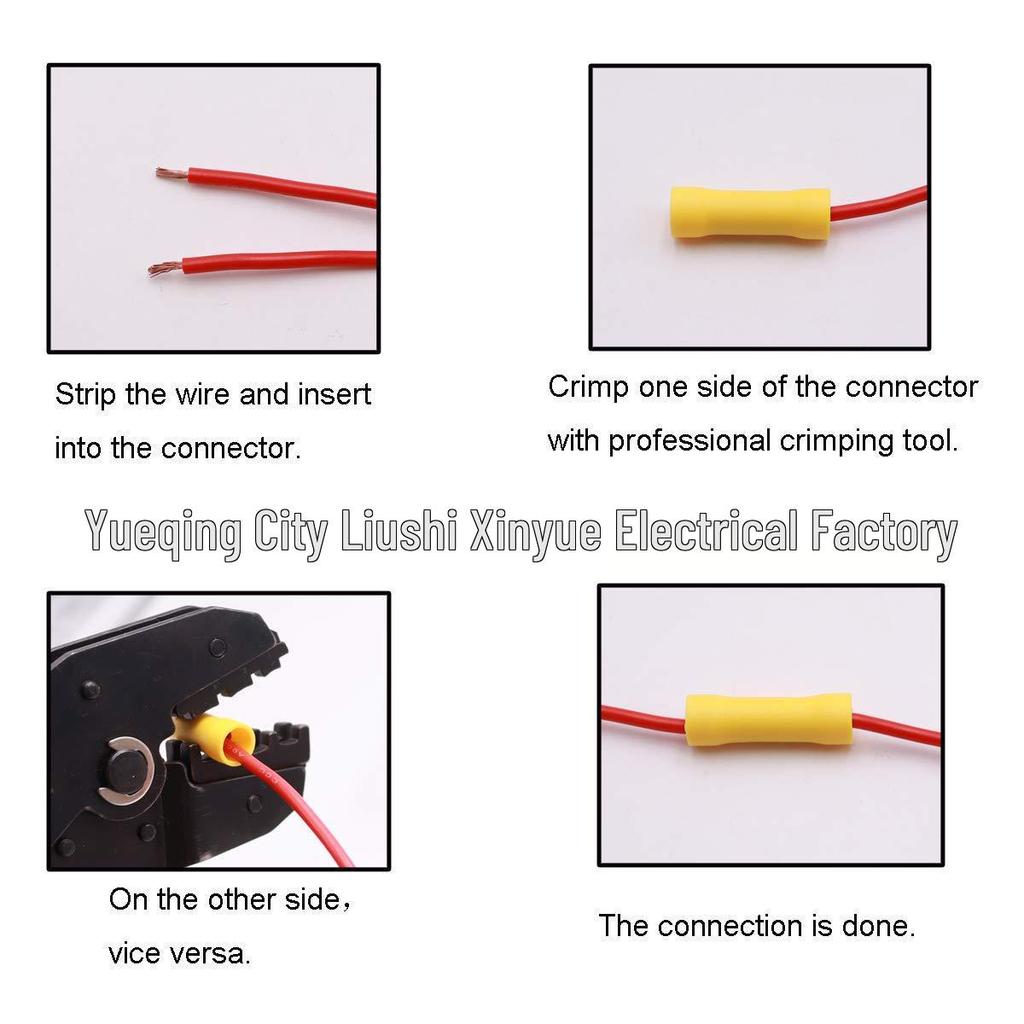 Strip the wire and insert into the connector.

Crimp one side of the connector with professional crimping tool.

Yueqing City Liushi Xinyue Electrical Factory

On the other side， vice versa.

The connection is done.