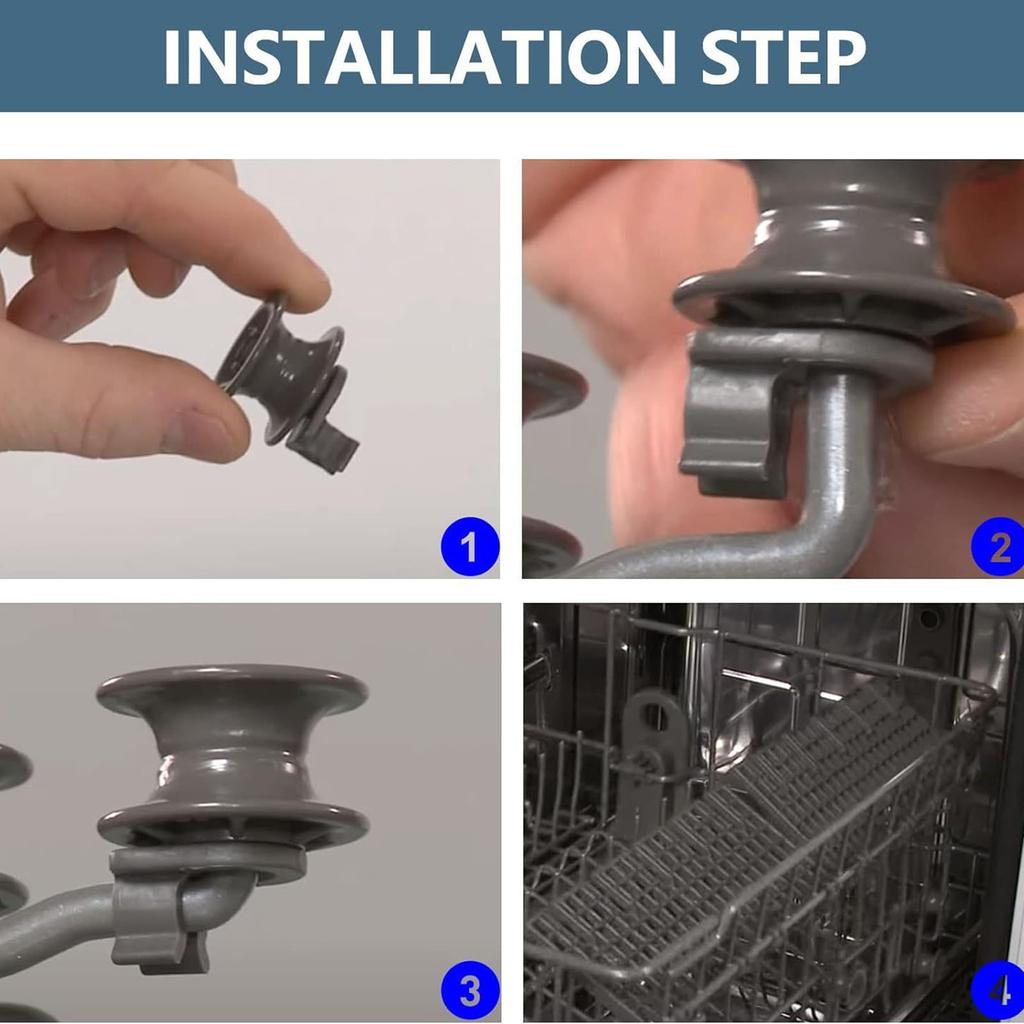 INSTALLATION STEP

1

2

3

4